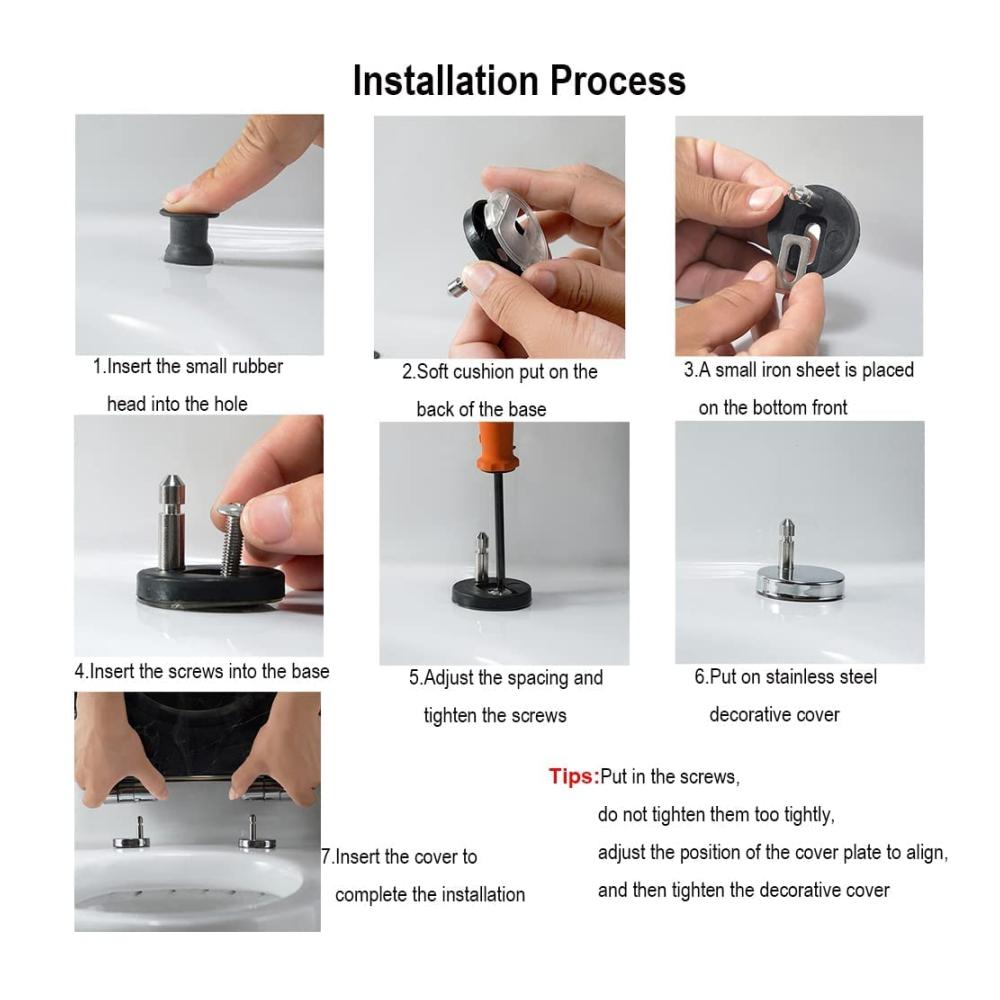 Installation Process

1.Insert the small rubber head into the hole

2.Soft cushion put on the back of the base

3.A small iron sheet is placed on the bottom front

4.Insert the screws into the base

5.Adjust the spacing and tighten the screws

6.Put on stainless steel decorative cover

7.Insert the cover to complete the installation

Tips:Put in the screws,
do not tighten them too tightly,
adjust the position of the cover plate to align,
and then tighten the decorative cover