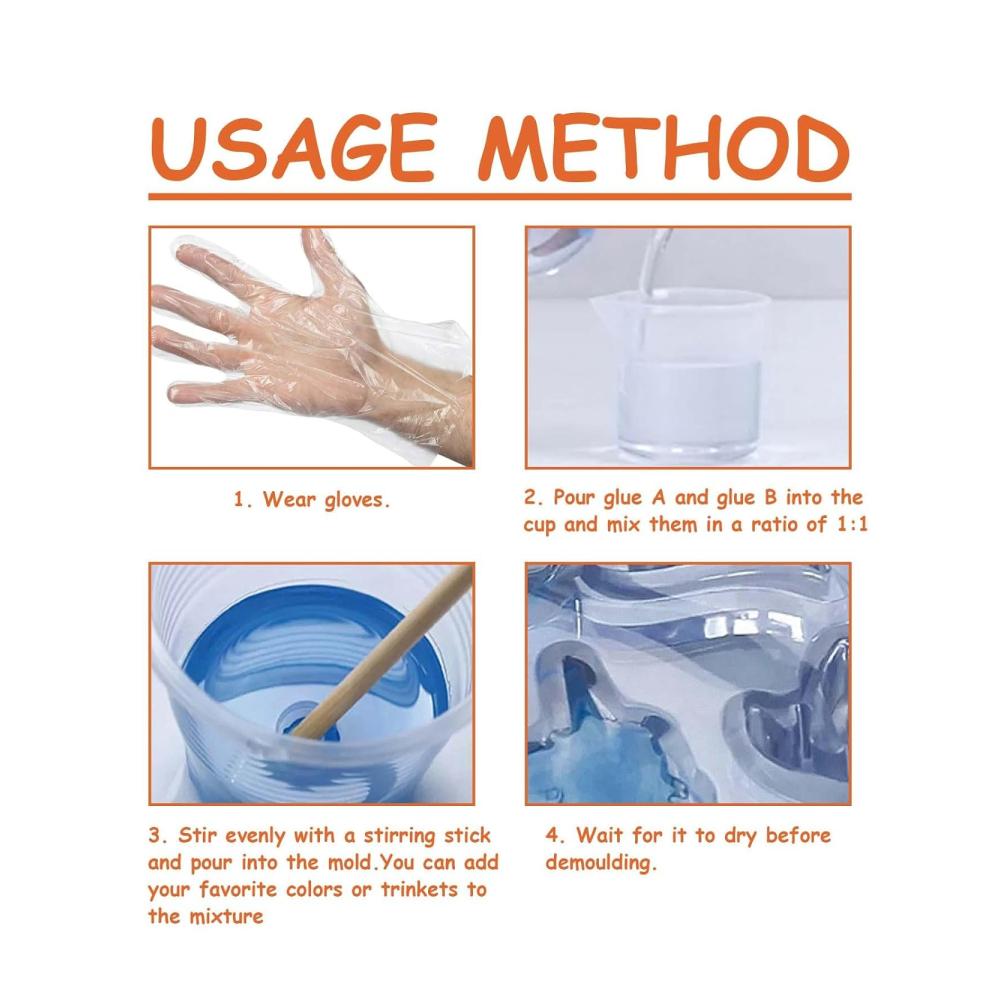 USAGE METHOD

1. Wear gloves.

2. Pour glue A and glue B into the cup and mix them in a ratio of 1:1

3. Stir evenly with a stirring stick and pour into the mold.You can add your favorite colors or trinkets to the mixture

4. Wait for it to dry before demoulding.