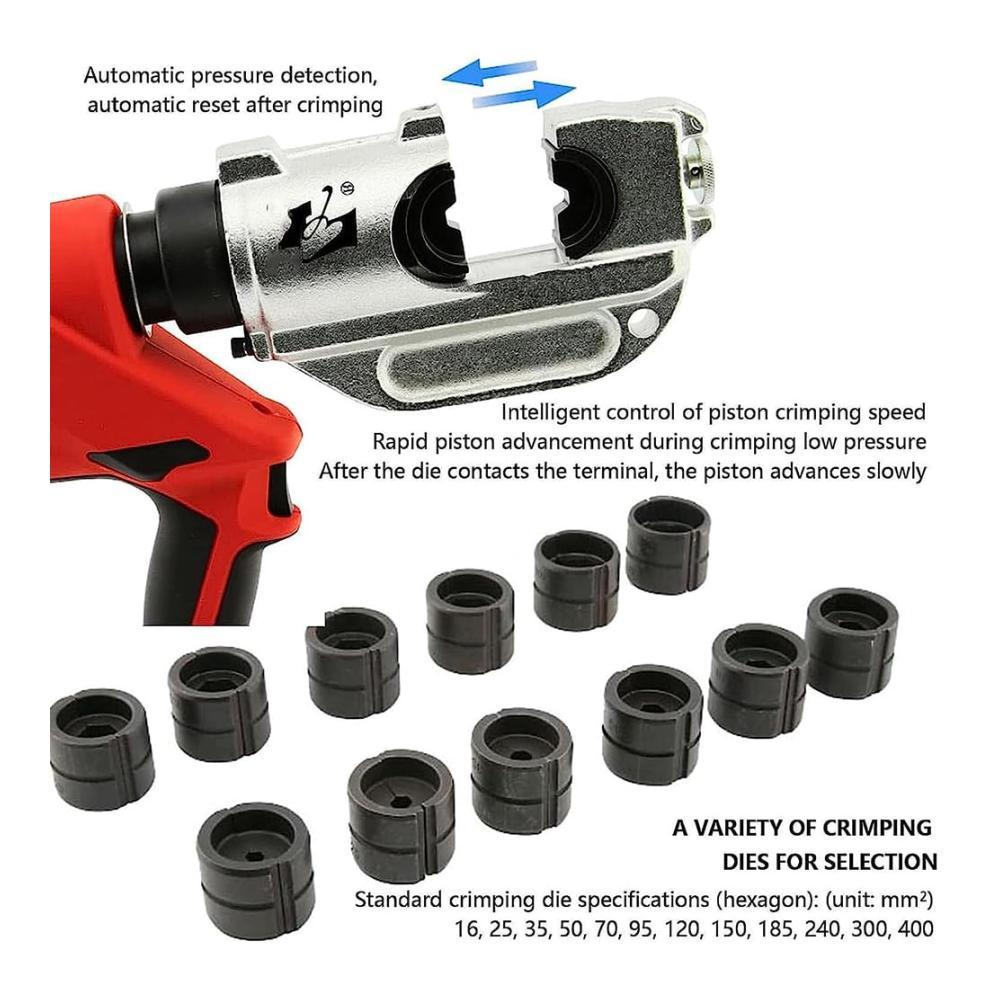 Automatic pressure detection, automatic reset after crimping

Intelligent control of piston crimping speed
Rapid piston advancement during crimping low pressure
After the die contacts the terminal, the piston advances slowly

A VARIETY OF CRIMPING DIES FOR SELECTION

Standard crimping die specifications (hexagon): (unit: mm²)
16, 25, 35, 50, 70, 95, 120, 150, 185, 240, 300, 400