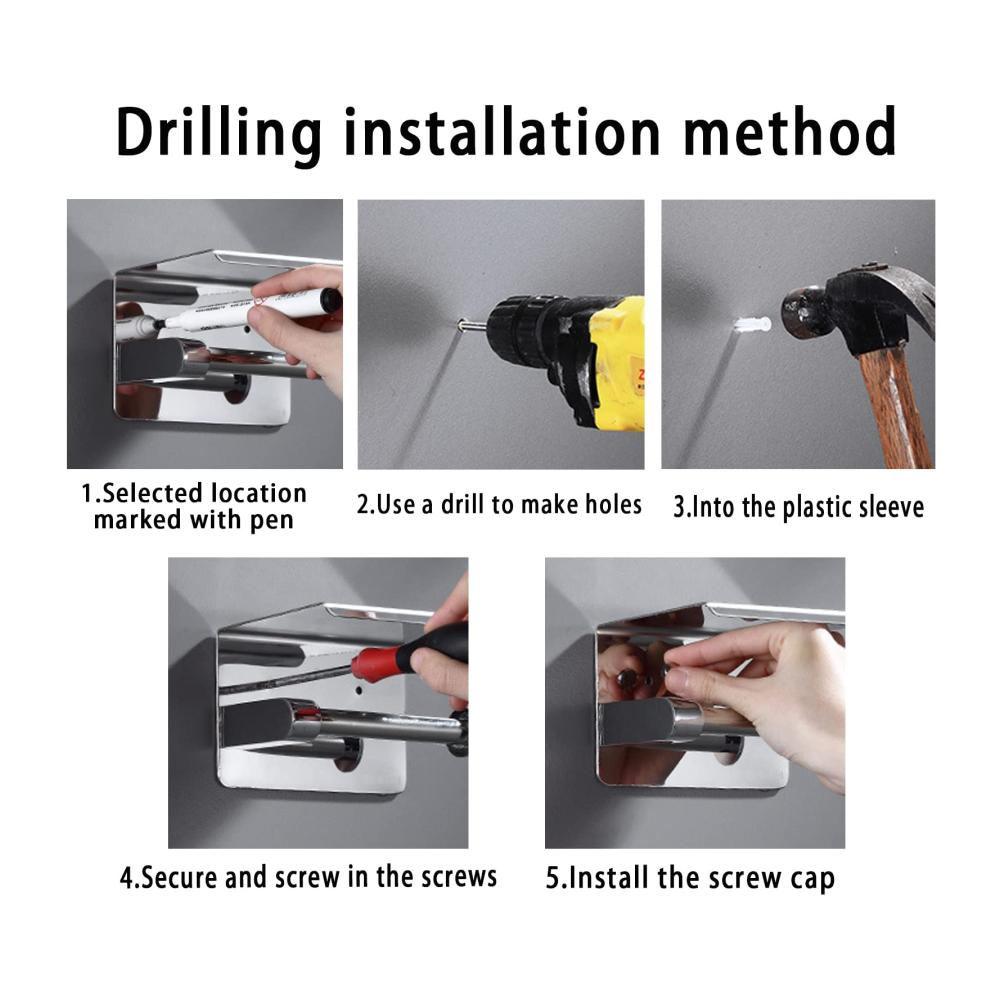 Drilling installation method

1.Selected location marked with pen

2.Use a drill to make holes

3.Into the plastic sleeve

4.Secure and screw in the screws

5.Install the screw cap