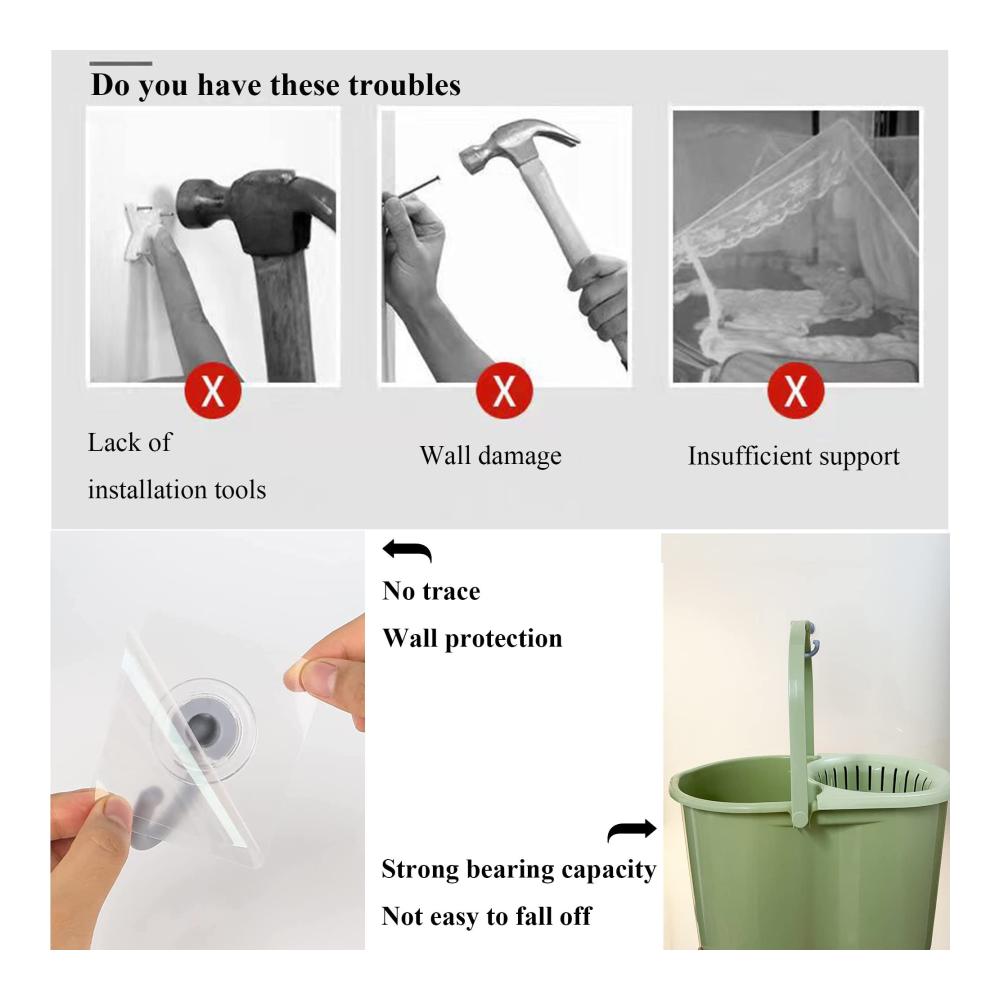 Do you have these troubles

X

Lack of installation tools

X

Wall damage

X

Insufficient support

No trace

Wall protection

Strong bearing capacity

Not easy to fall off