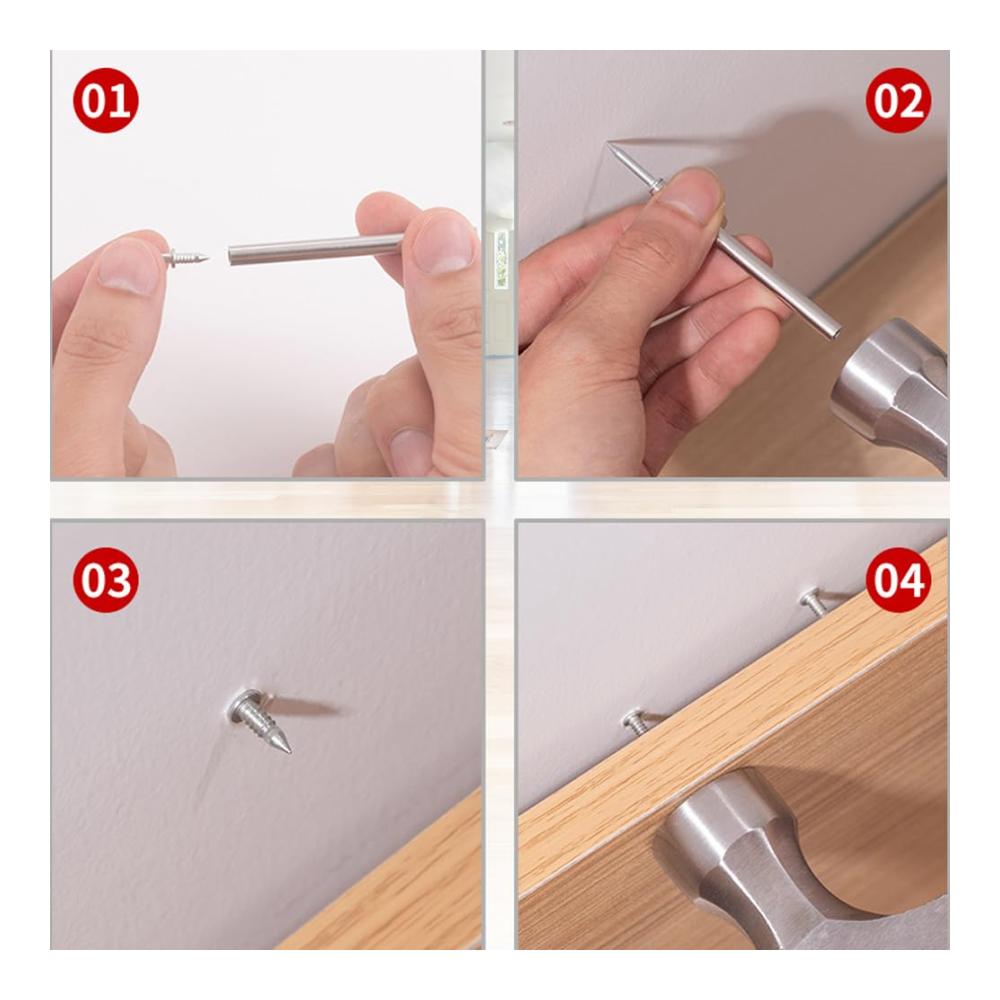 01

02

03

04