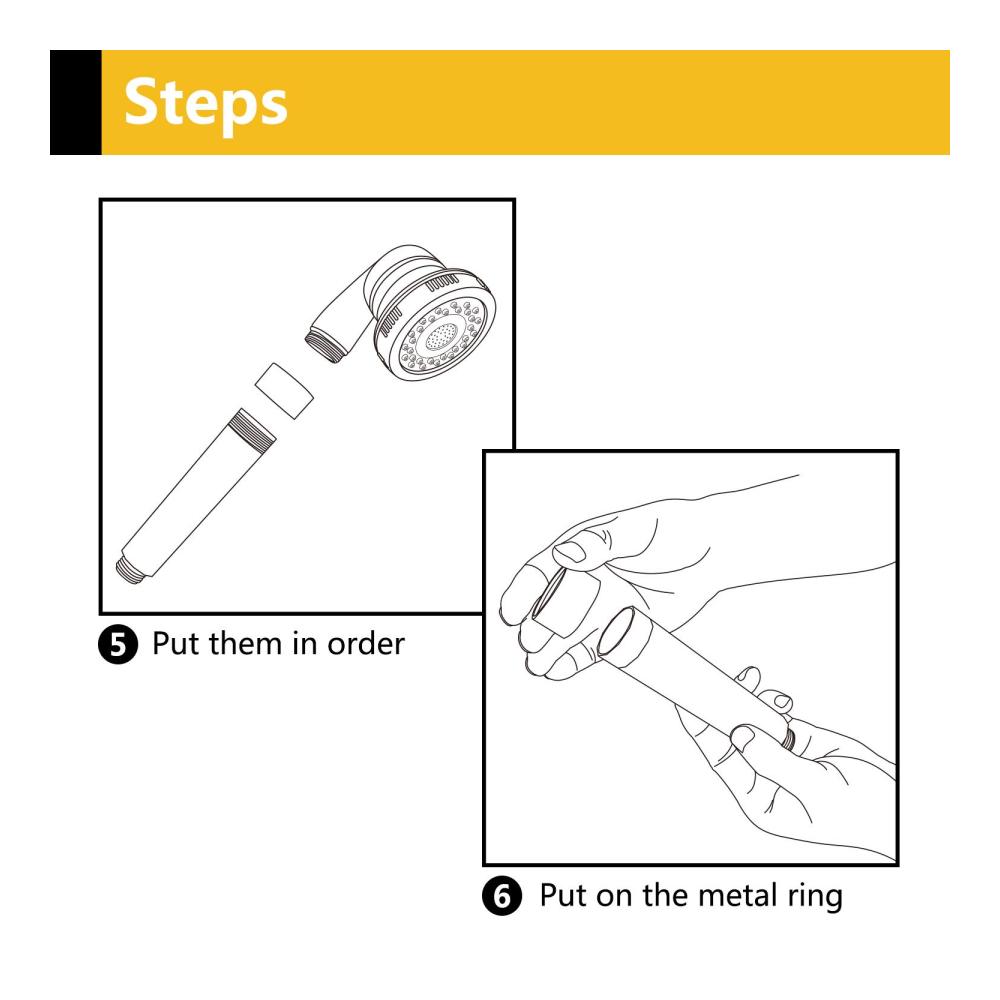 Steps

5 Put them in order

6 Put on the metal ring