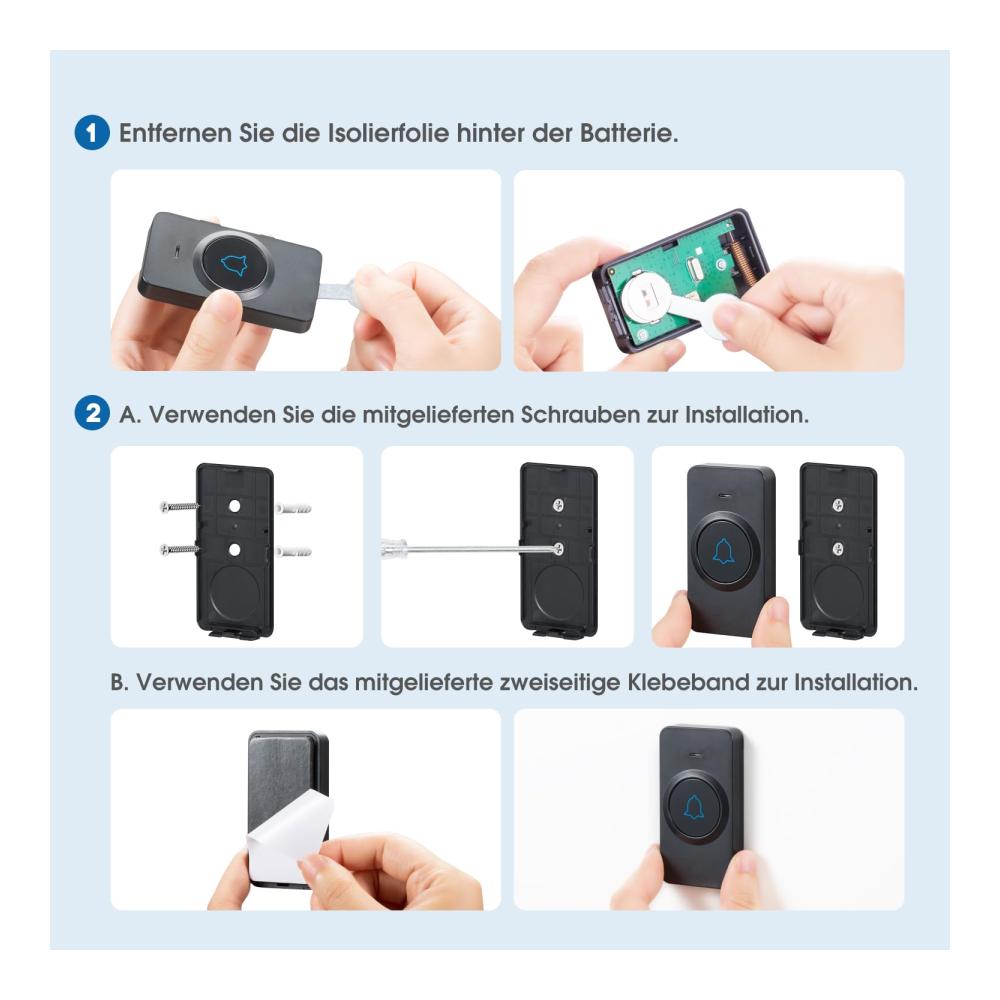 1 Entfernen Sie die Isolierfolie hinter der Batterie.

2 A. Verwenden Sie die mitgelieferten Schrauben zur Installation.

B. Verwenden Sie das mitgelieferte zweiseitige Klebeband zur Installation.