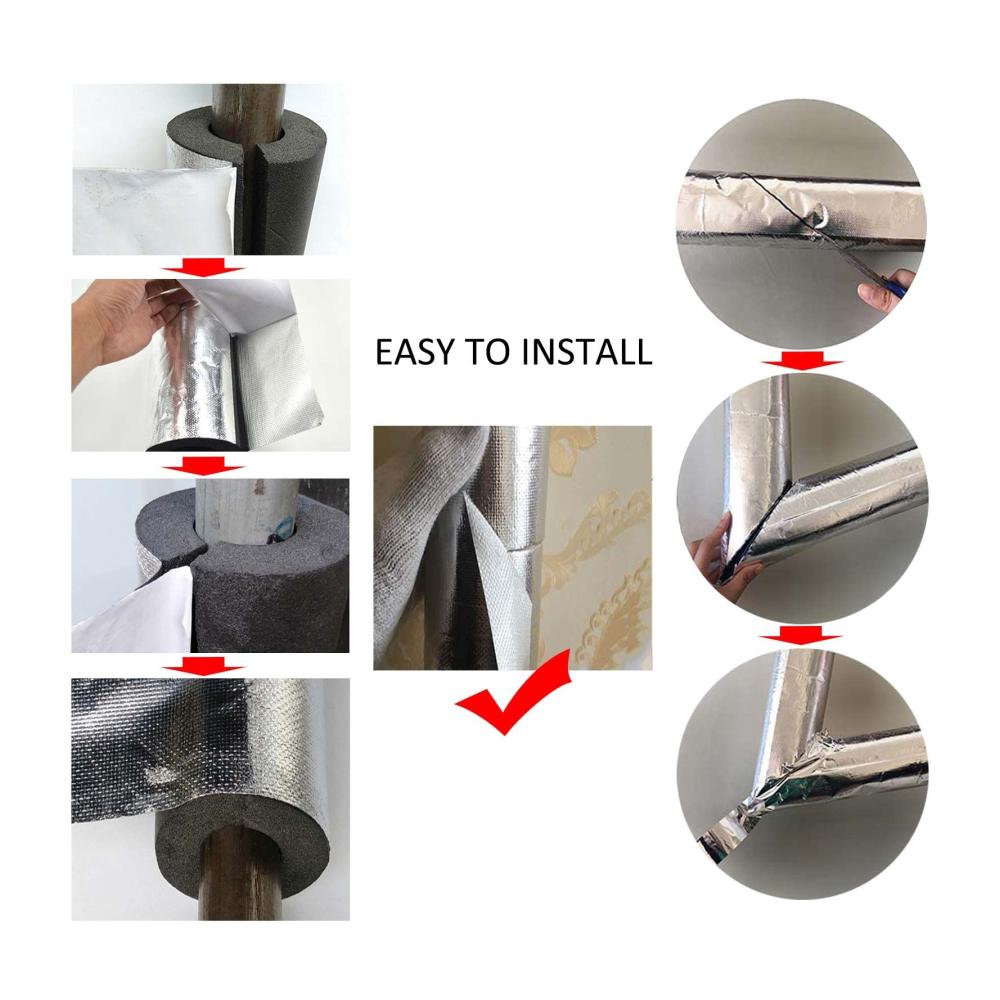 EASY TO INSTALL