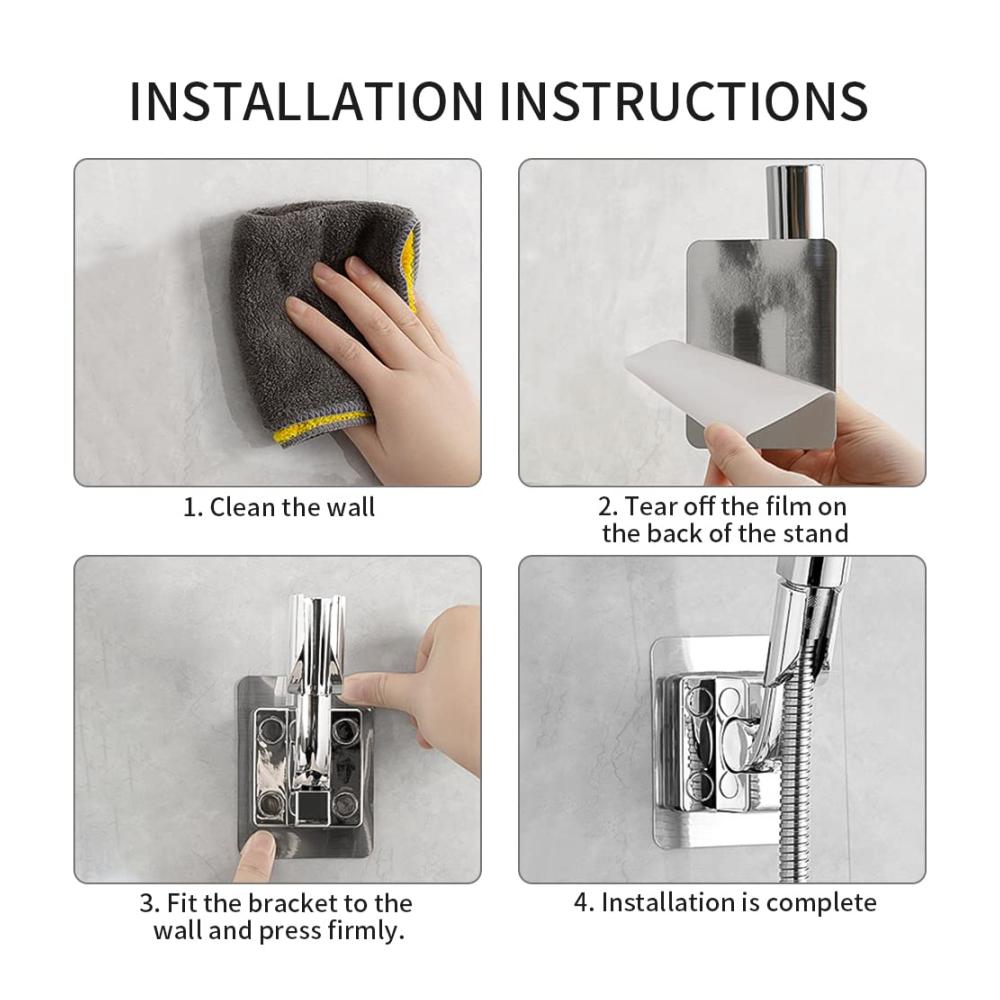 INSTALLATION INSTRUCTIONS

1. Clean the wall

2. Tear off the film on the back of the stand

3. Fit the bracket to the wall and press firmly.

4. Installation is complete