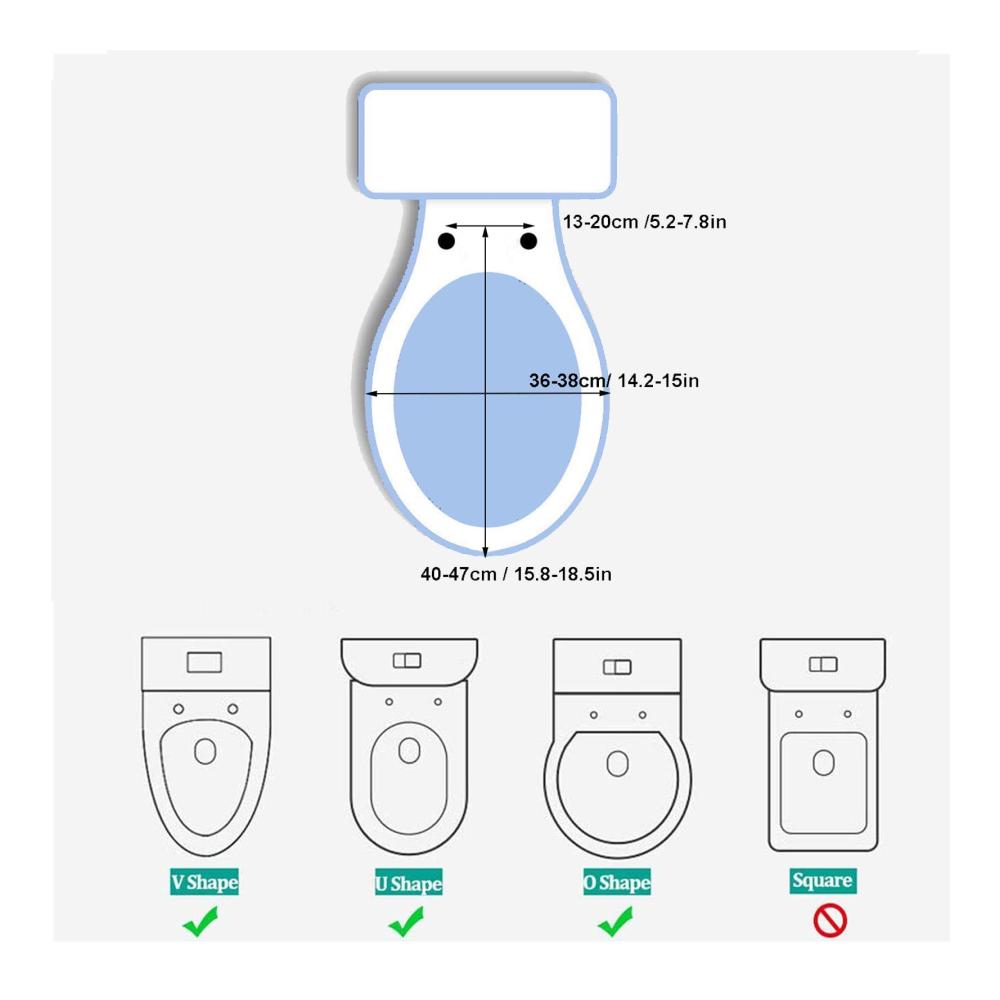 13-20cm /5.2-7.8in

36-38cm/ 14.2-15in

40-47cm / 15.8-18.5in

V Shape

U Shape

O Shape

Square