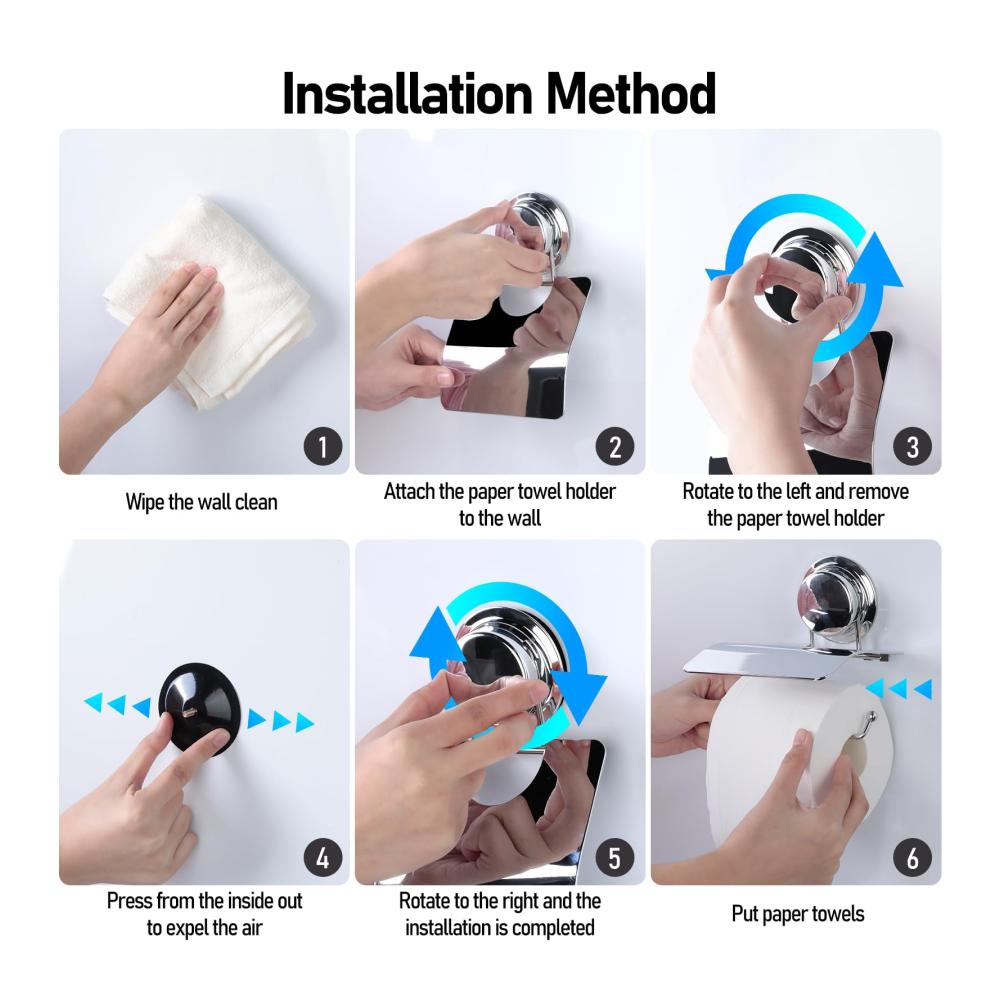 Installation Method

1
Wipe the wall clean

2
Attach the paper towel holder to the wall

3
Rotate to the left and remove the paper towel holder

4
Press from the inside out to expel the air

5
Rotate to the right and the installation is completed

6
Put paper towels