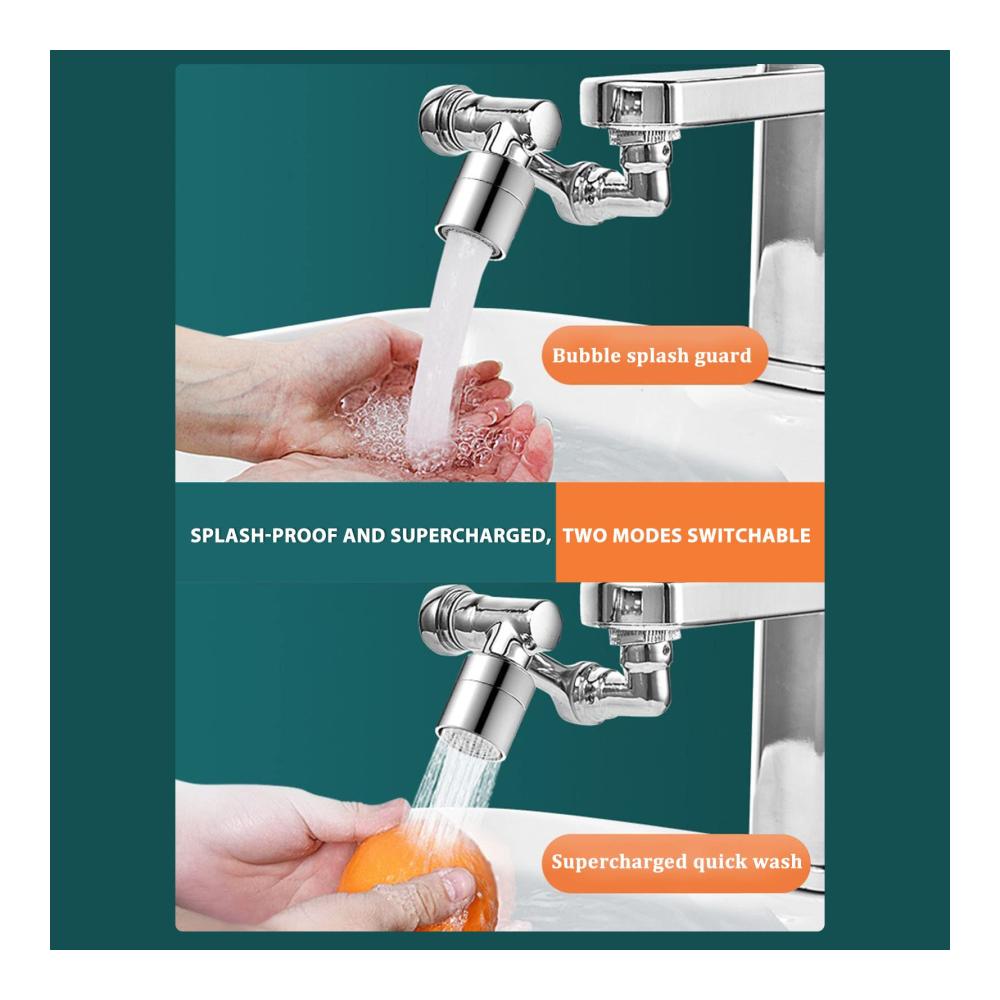 Bubble splash guard

SPLASH-PROOF AND SUPERCHARGED, TWO MODES SWITCHABLE

Supercharged quick wash