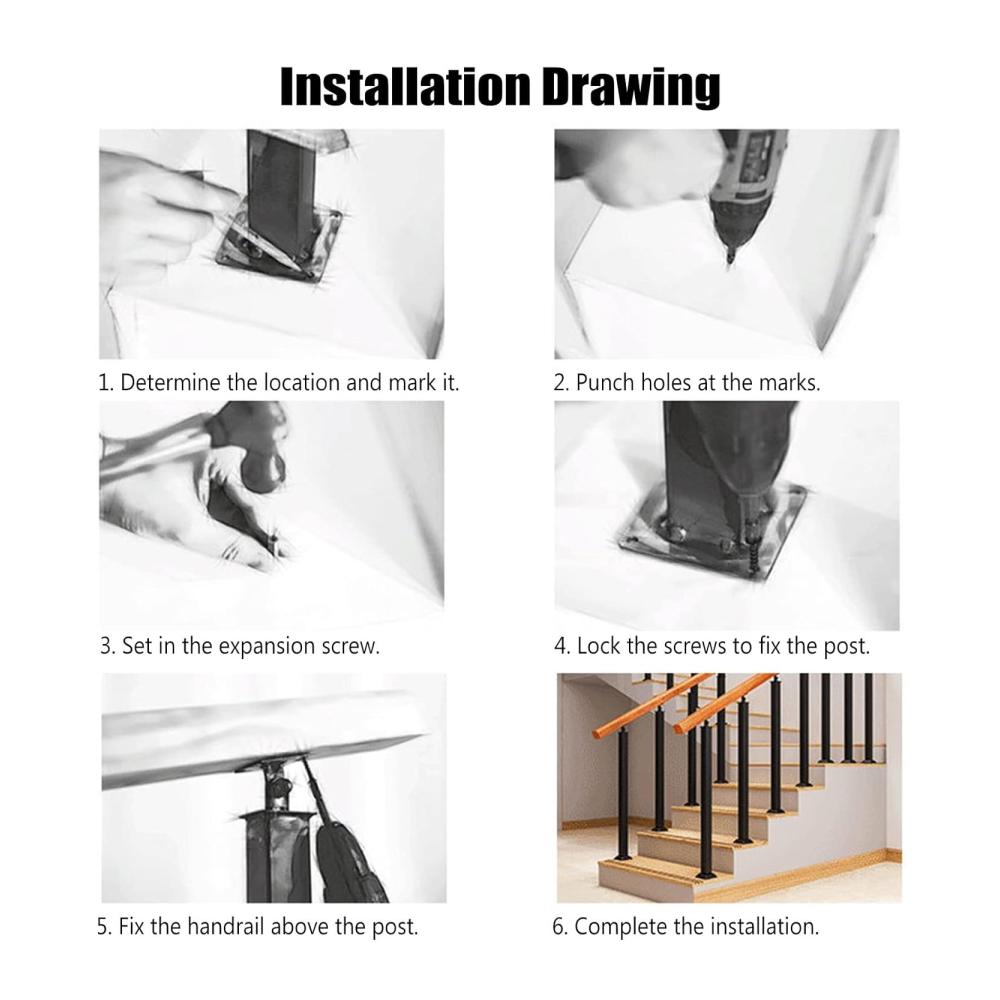 Installation Drawing

1. Determine the location and mark it.

2. Punch holes at the marks.

3. Set in the expansion screw.

4. Lock the screws to fix the post.

5. Fix the handrail above the post.

6. Complete the installation.