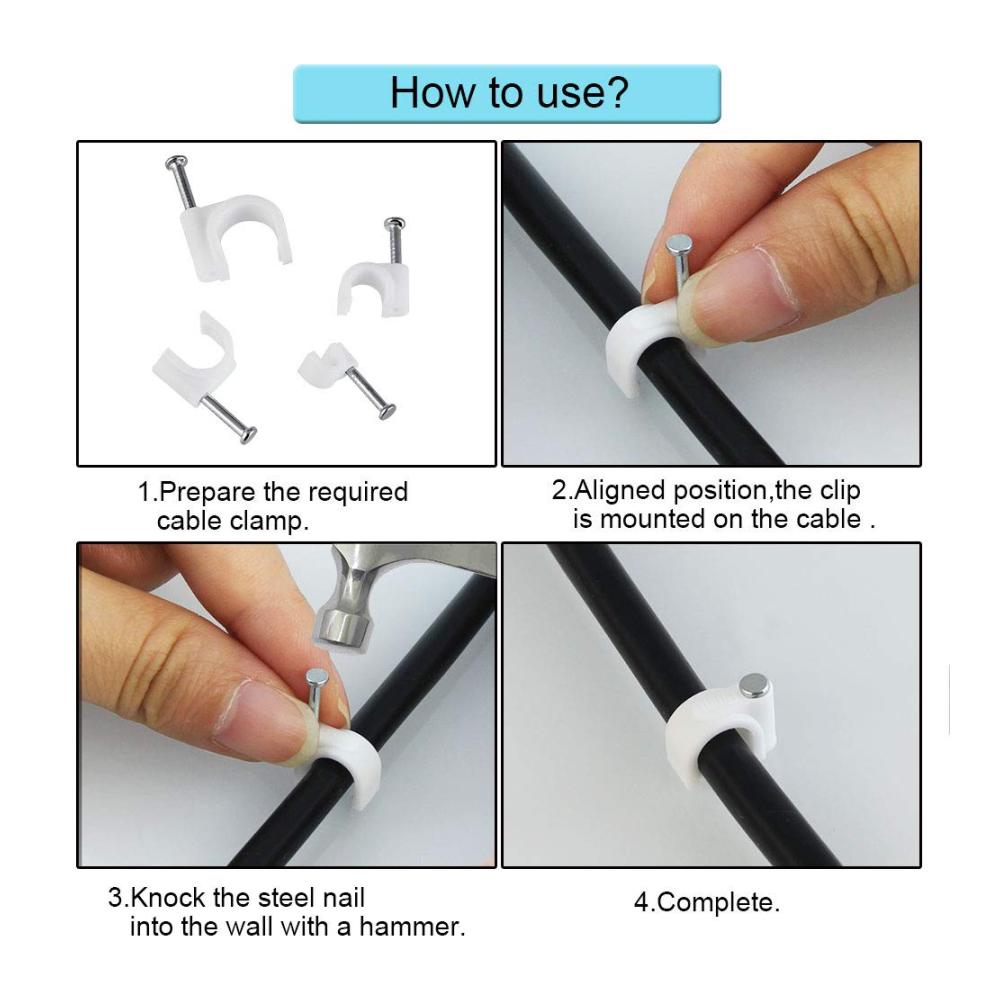 How to use?

1.Prepare the required cable clamp.

2.Aligned position,the clip is mounted on the cable .

3.Knock the steel nail into the wall with a hammer.

4.Complete.