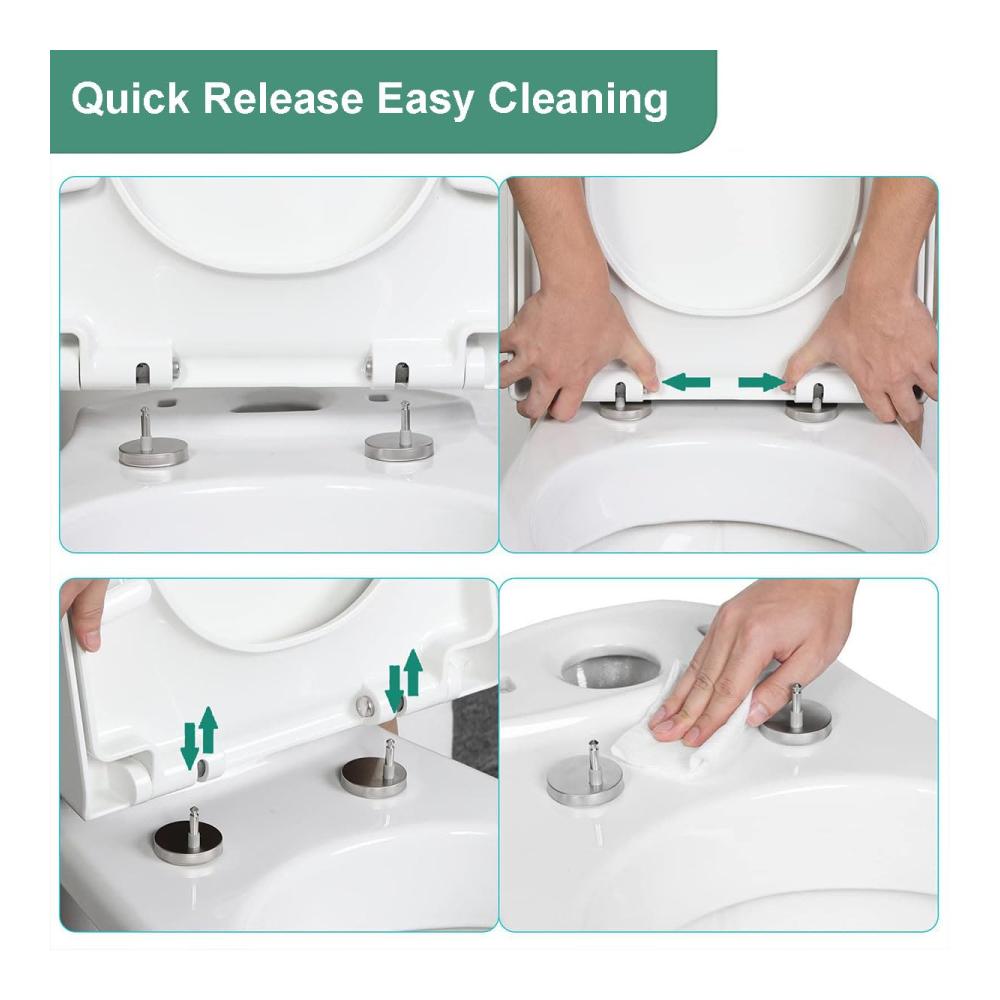 Quick Release Easy Cleaning