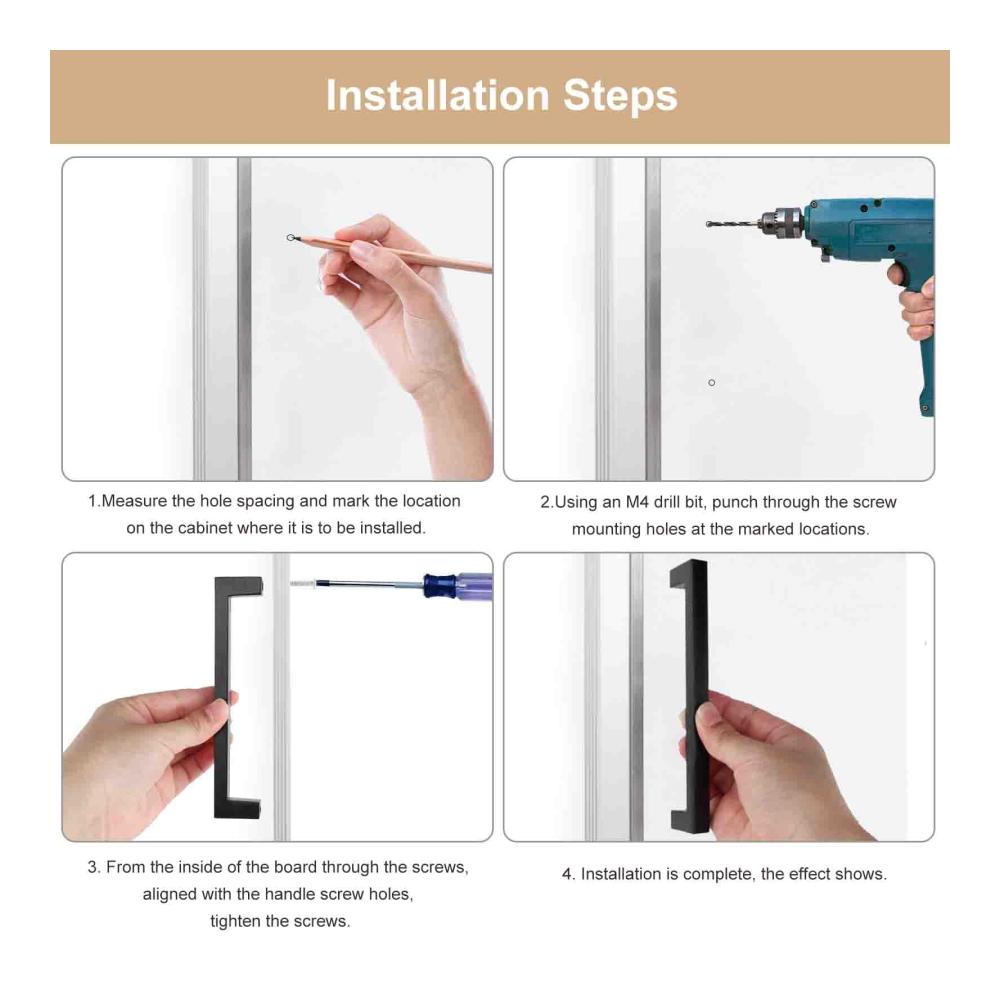 Installation Steps

1.Measure the hole spacing and mark the location on the cabinet where it is to be installed.

2.Using an M4 drill bit, punch through the screw mounting holes at the marked locations.

3. From the inside of the board through the screws, aligned with the handle screw holes, tighten the screws.

4. Installation is complete, the effect shows.