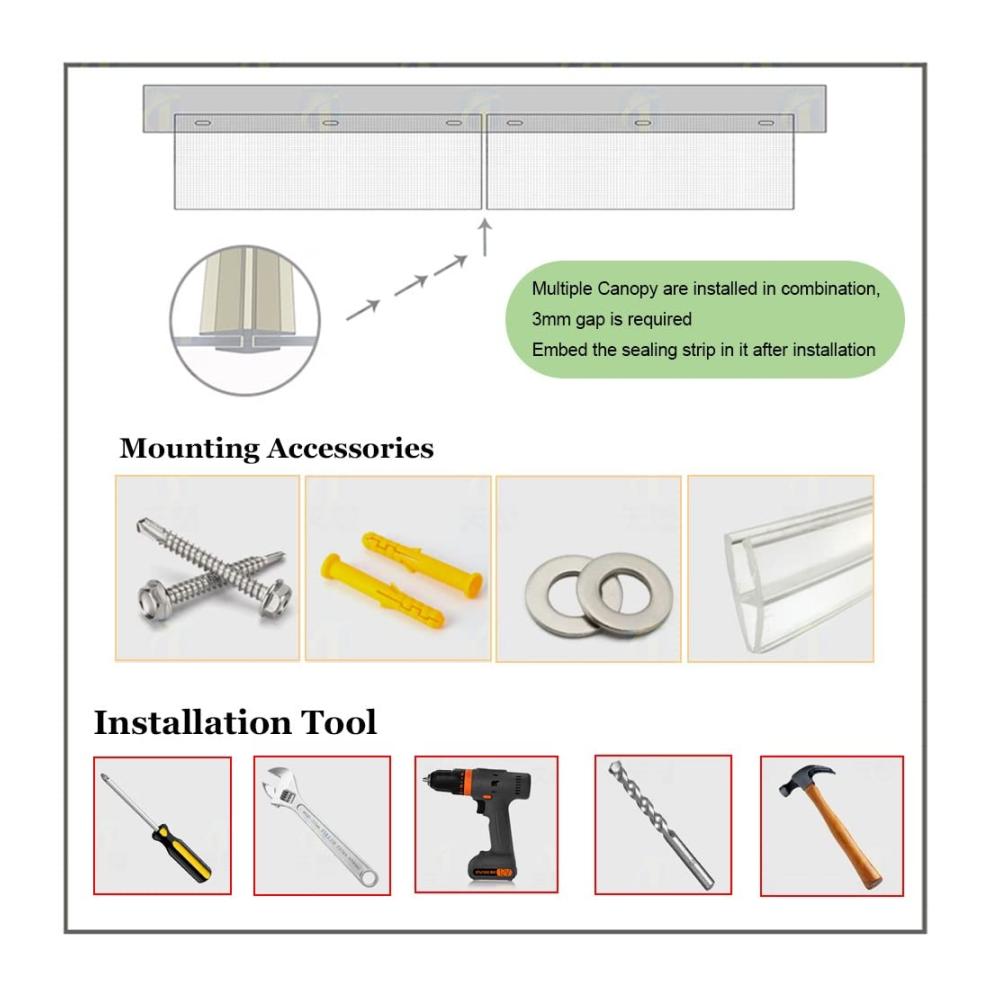 Multiple Canopy are installed in combination, 3mm gap is required
Embed the sealing strip in it after installation

Mounting Accessories

Installation Tool