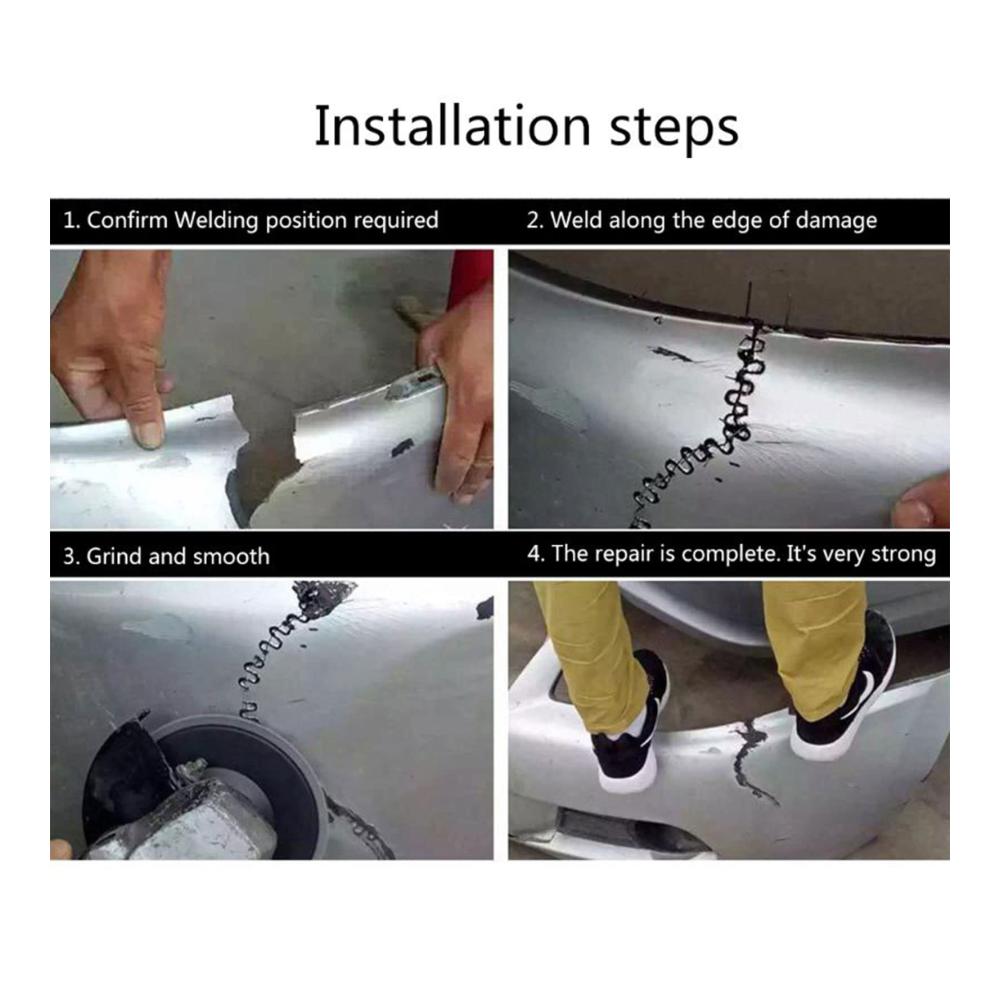 Installation steps

1. Confirm Welding position required

2. Weld along the edge of damage

3. Grind and smooth

4. The repair is complete. It's very strong