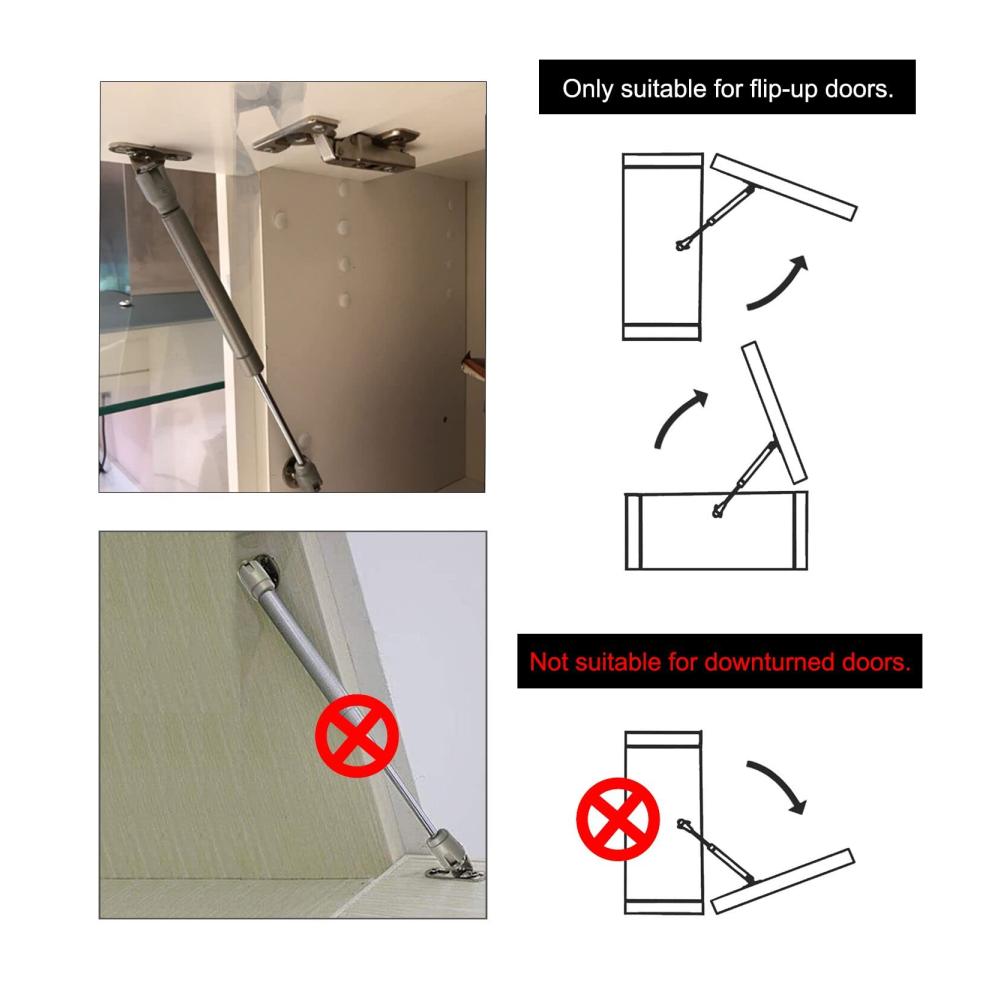 Only suitable for flip-up doors.

Not suitable for downturned doors.