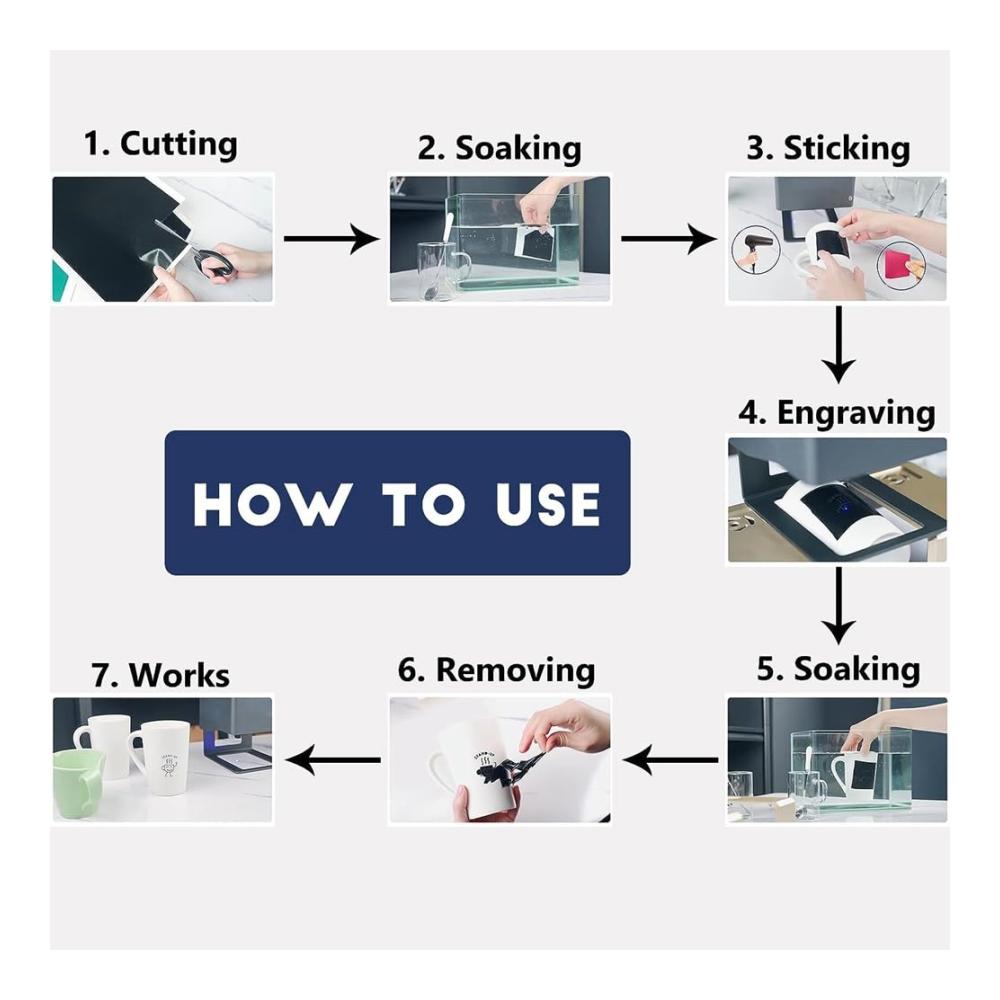 1. Cutting

2. Soaking

3. Sticking

4. Engraving

HOW TO USE

5. Soaking

6. Removing

7. Works