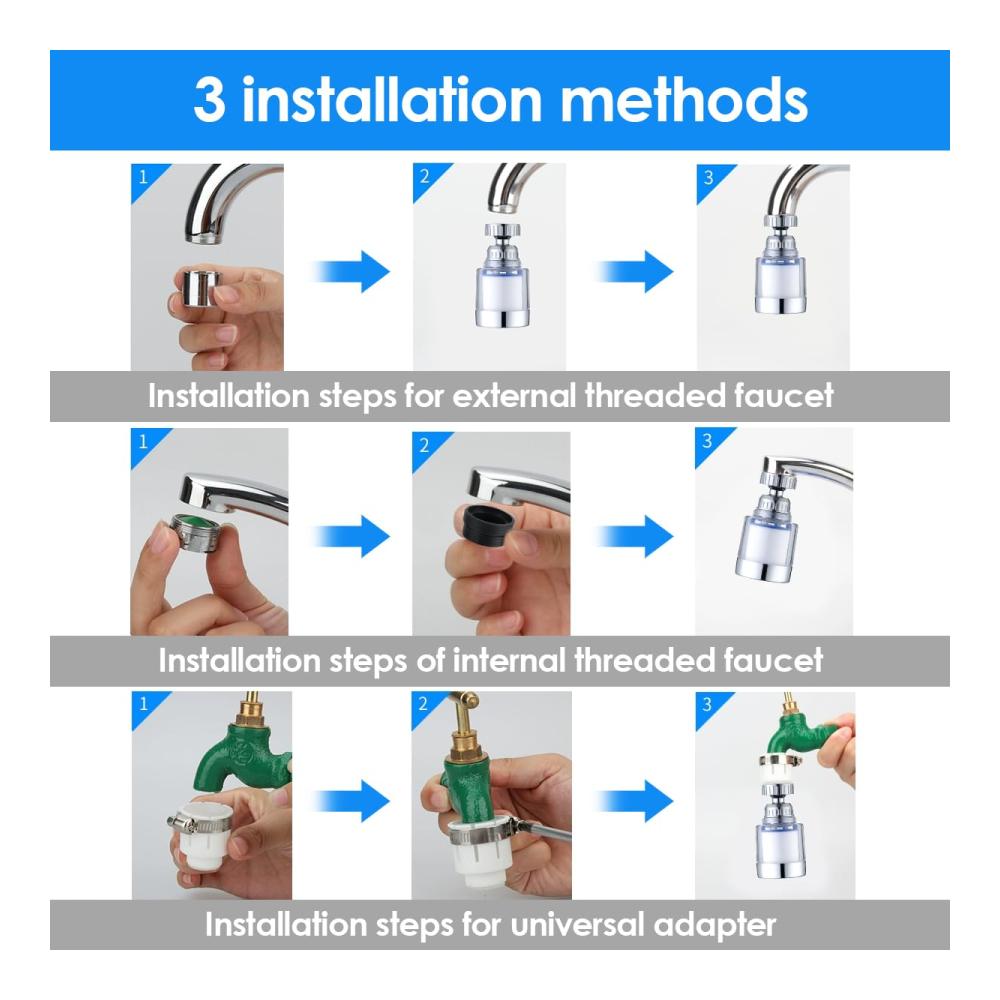 3 installation methods

1

2

3

Installation steps for external threaded faucet

1

2

3

Installation steps of internal threaded faucet

1

2

3

Installation steps for universal adapter