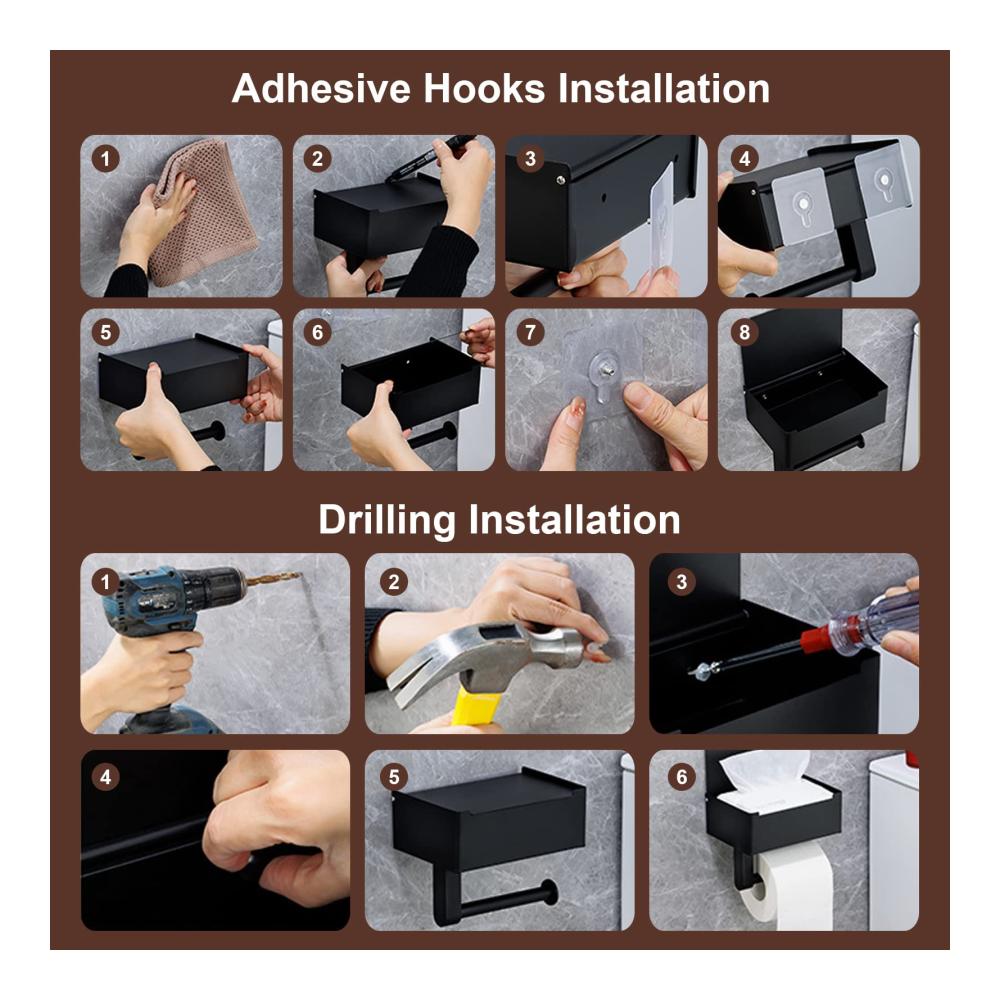 Adhesive Hooks Installation

1

2

3

4

5

6

7

8

Drilling Installation

1

2

3

4

5

6