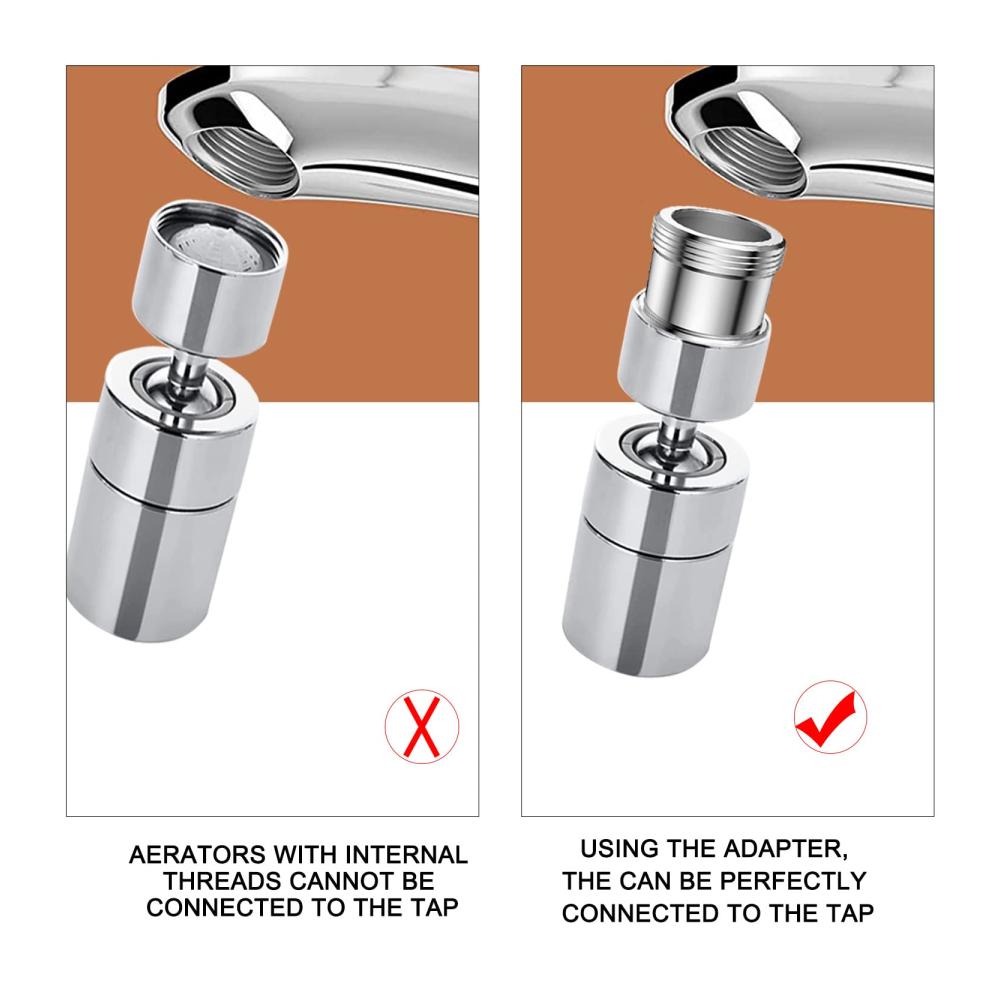 AERATORS WITH INTERNAL THREADS CANNOT BE CONNECTED TO THE TAP

USING THE ADAPTER, THE CAN BE PERFECTLY CONNECTED TO THE TAP