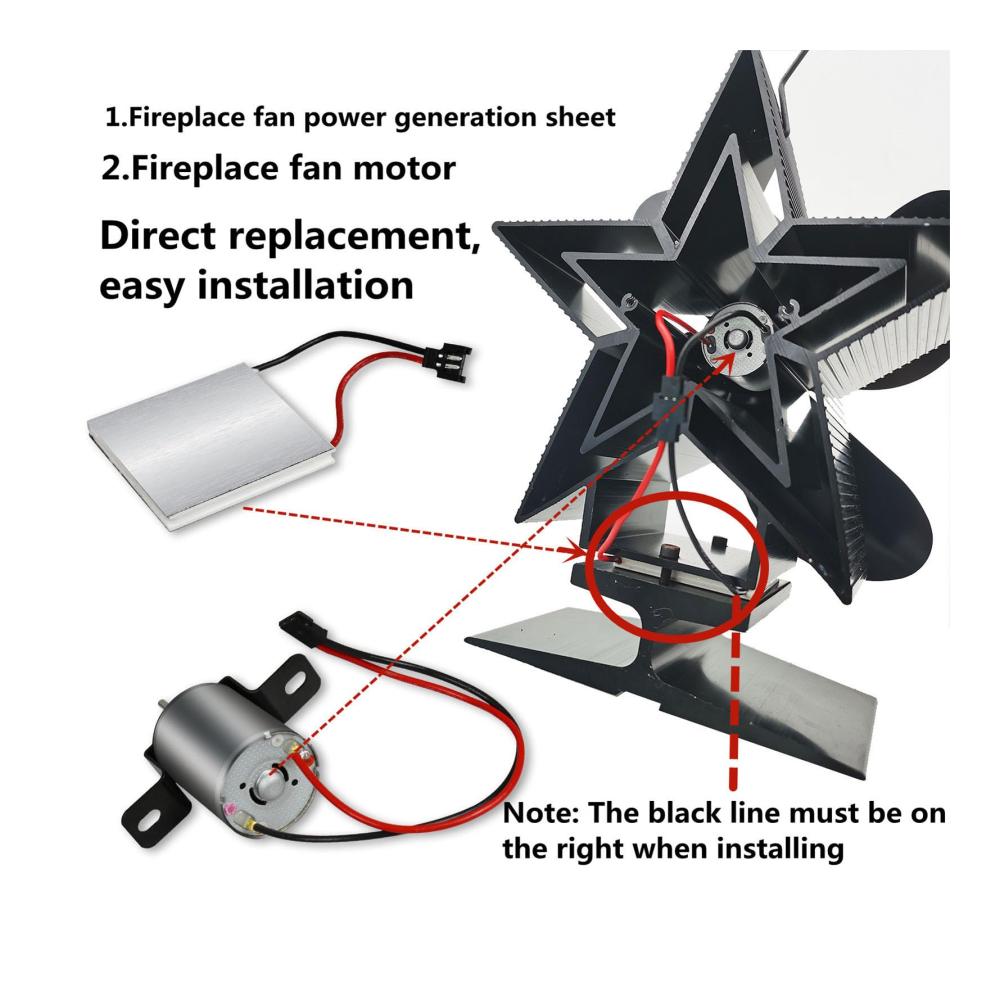 1.Fireplace fan power generation sheet

2.Fireplace fan motor

Direct replacement, easy installation

Note: The black line must be on the right when installing