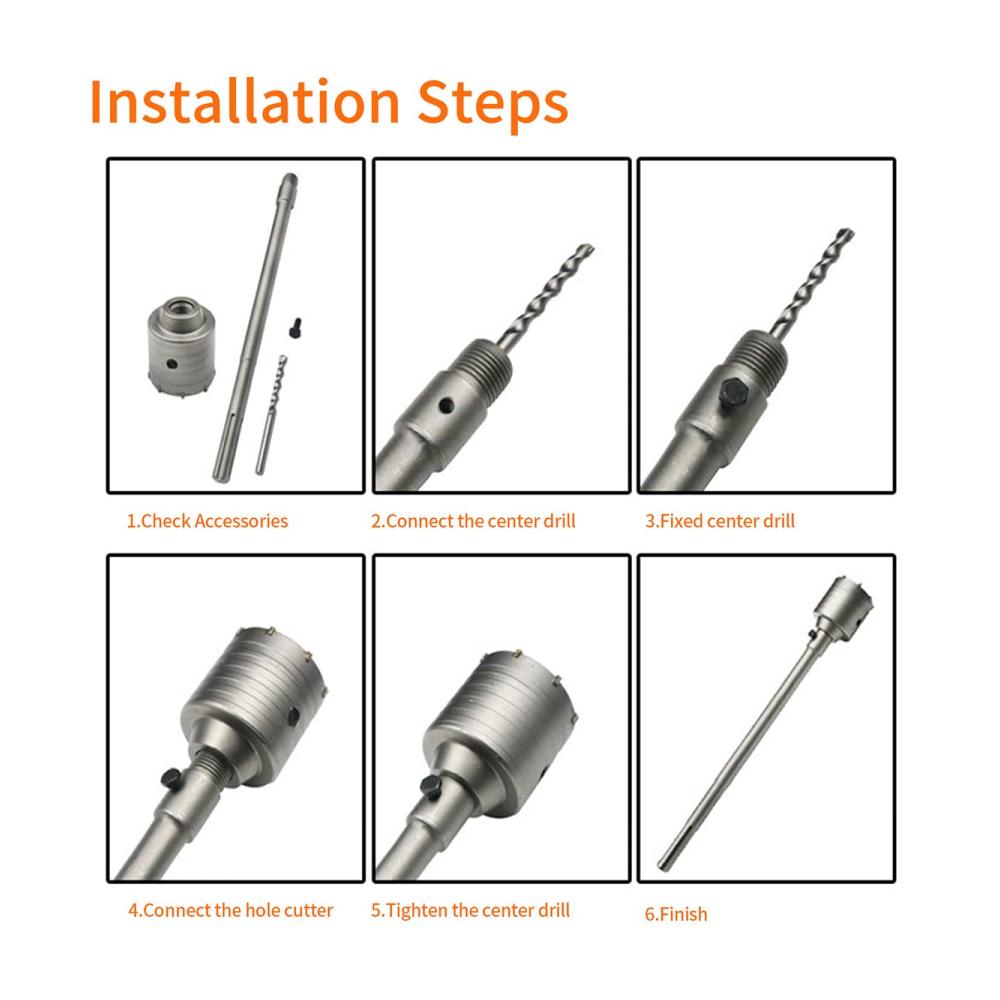 Installation Steps

1.Check Accessories

2.Connect the center drill

3.Fixed center drill

4.Connect the hole cutter

5.Tighten the center drill

6.Finish