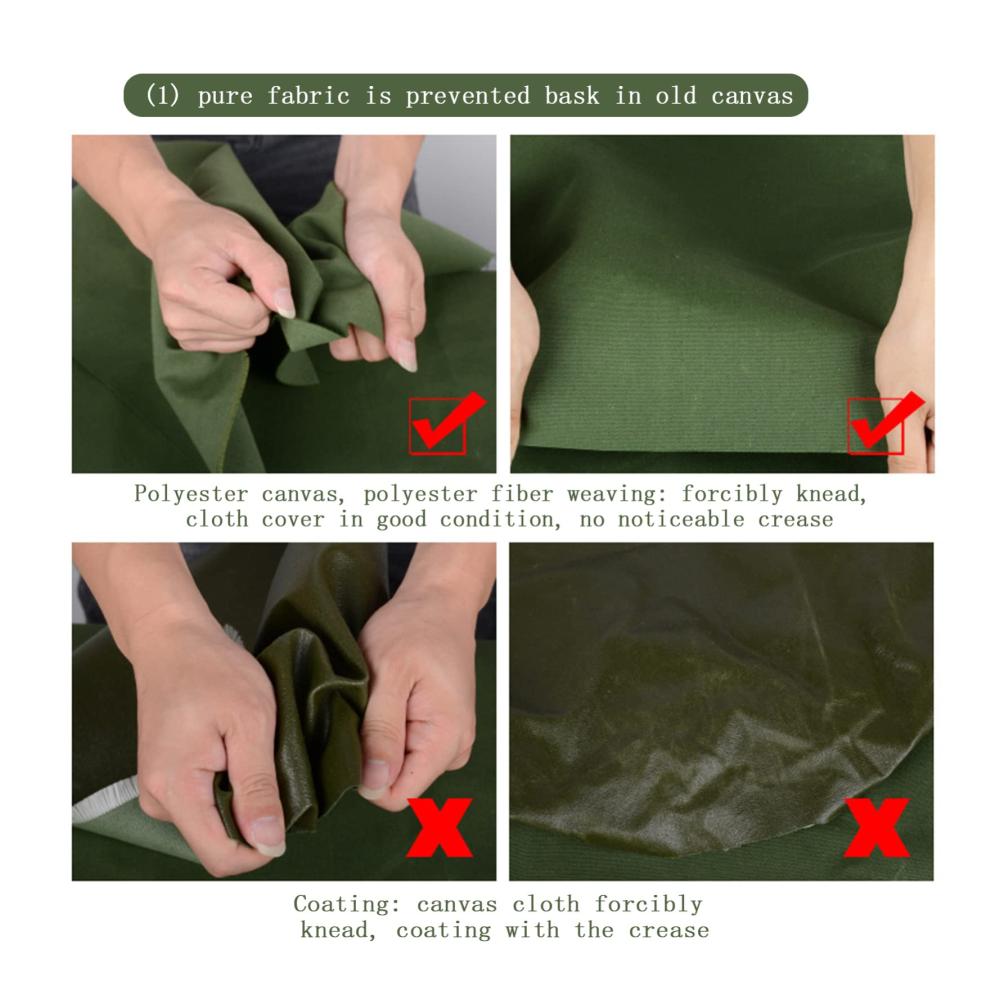 (1) pure fabric is prevented bask in old canvas

Polyester canvas, polyester fiber weaving: forcibly knead, cloth cover in good condition, no noticeable crease

Coating: canvas cloth forcibly knead, coating with the crease