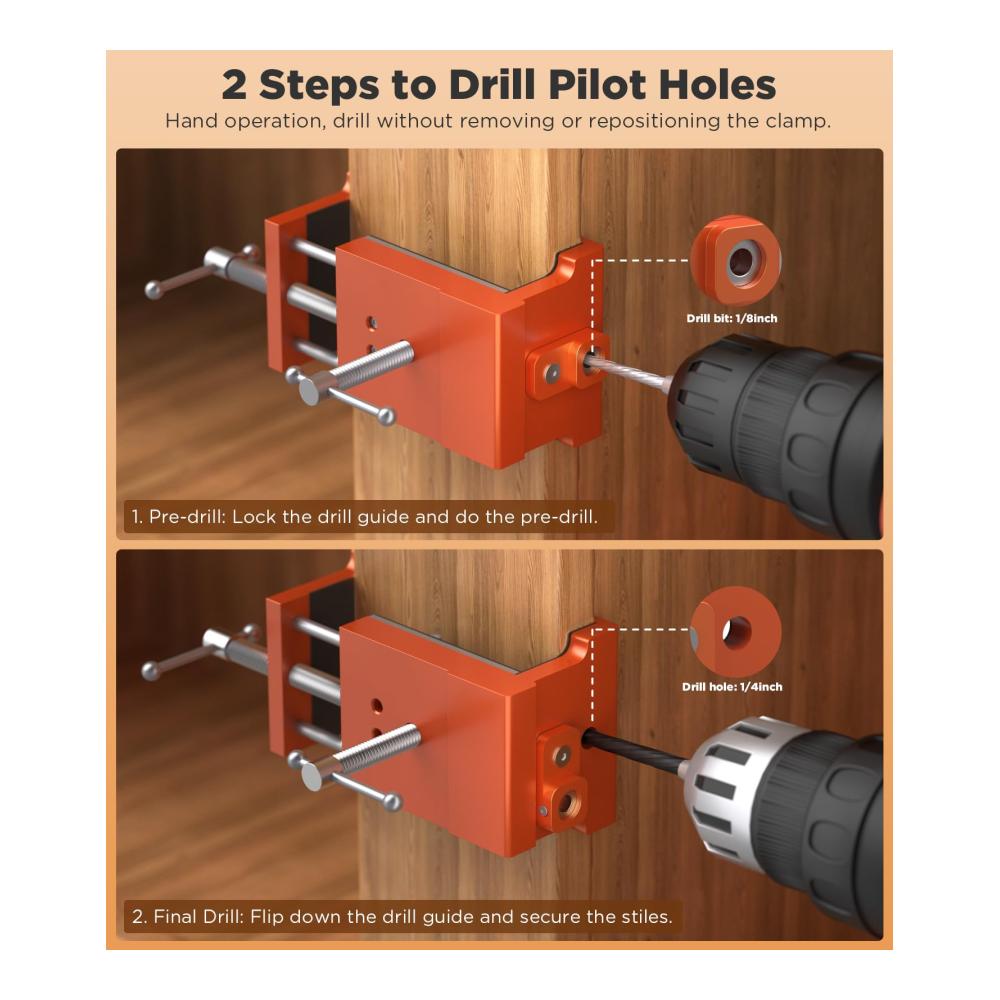 2 Steps to Drill Pilot Holes

Hand operation, drill without removing or repositioning the clamp.

Drill bit: 1/8inch

1. Pre-drill: Lock the drill guide and do the pre-drill.

Drill hole: 1/4inch

2. Final Drill: Flip down the drill guide and secure the stiles.