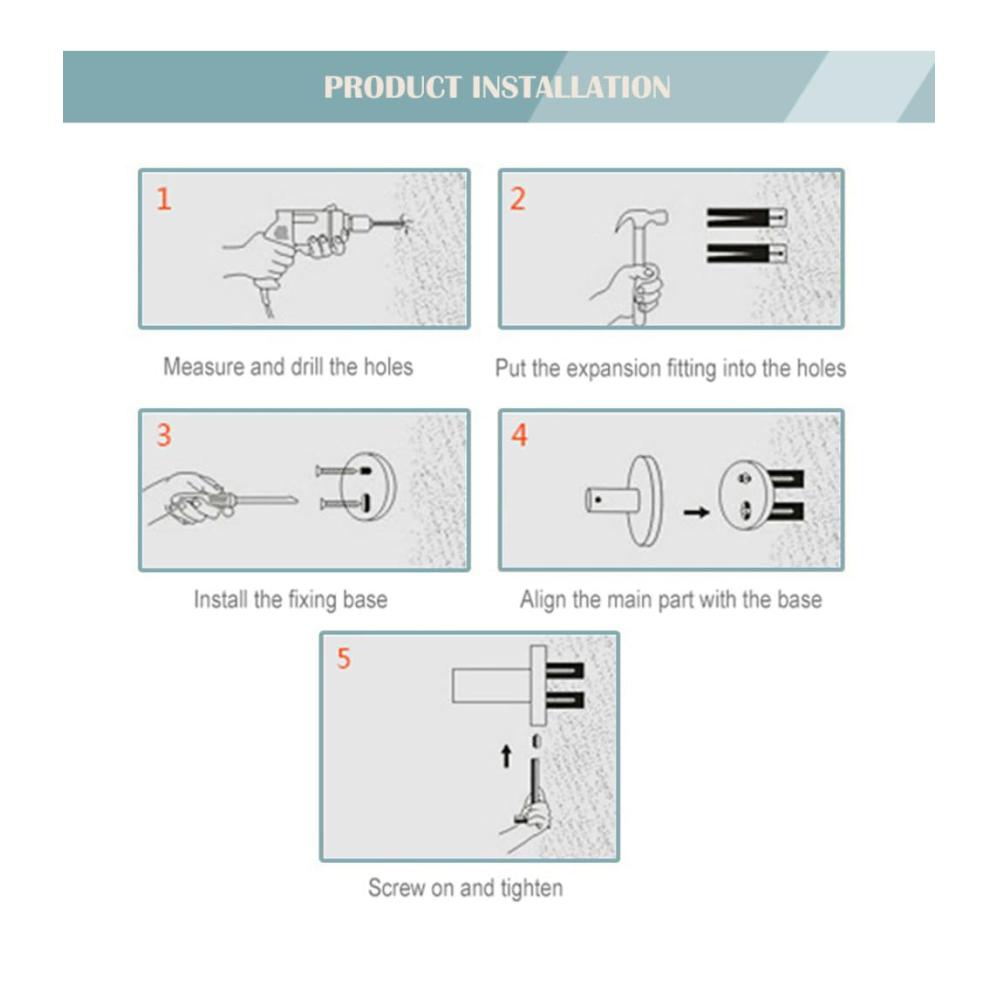 PRODUCT INSTALLATION

1

Measure and drill the holes

2

Put the expansion fitting into the holes

3

Install the fixing base

4

Align the main part with the base

5

Screw on and tighten