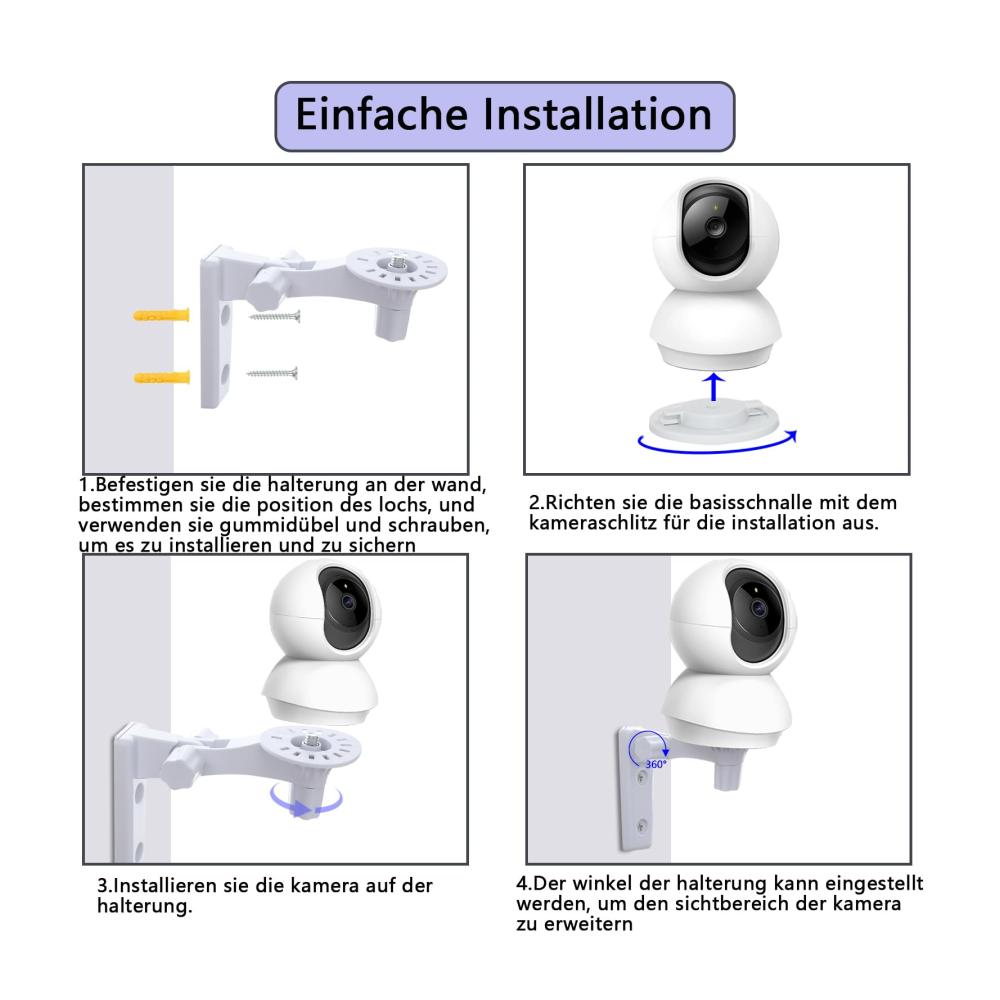 Einfache Installation

1.Befestigen sie die halterung an der wand, bestimmen sie die position des lochs, und verwenden sie gummidübel und schrauben, um es zu installieren und zu sichern

2.Richten sie die basisschnalle mit dem kameraschlitz für die installation aus.

3.Installieren sie die kamera auf der halterung.

360°

4.Der winkel der halterung kann eingestellt werden, um den sichtbereich der kamera zu erweitern