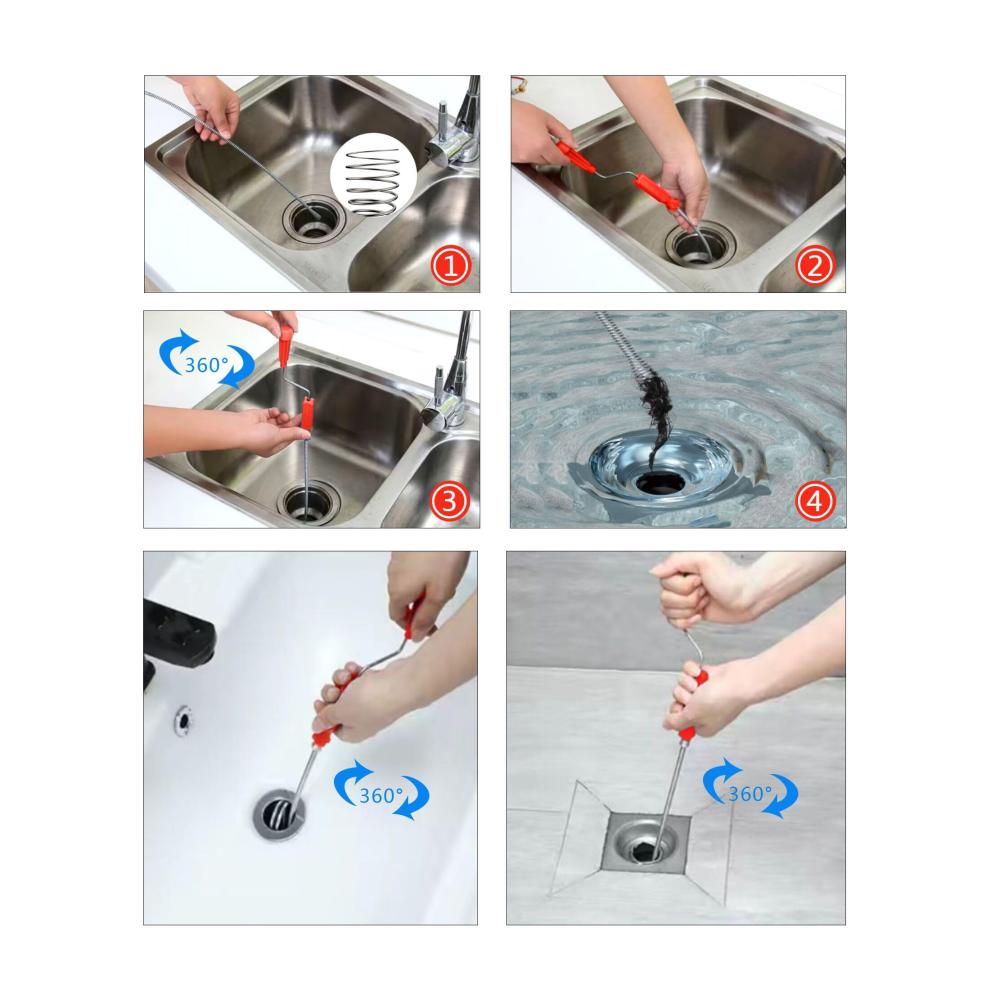 1

2

360°

3

4

360°

360°