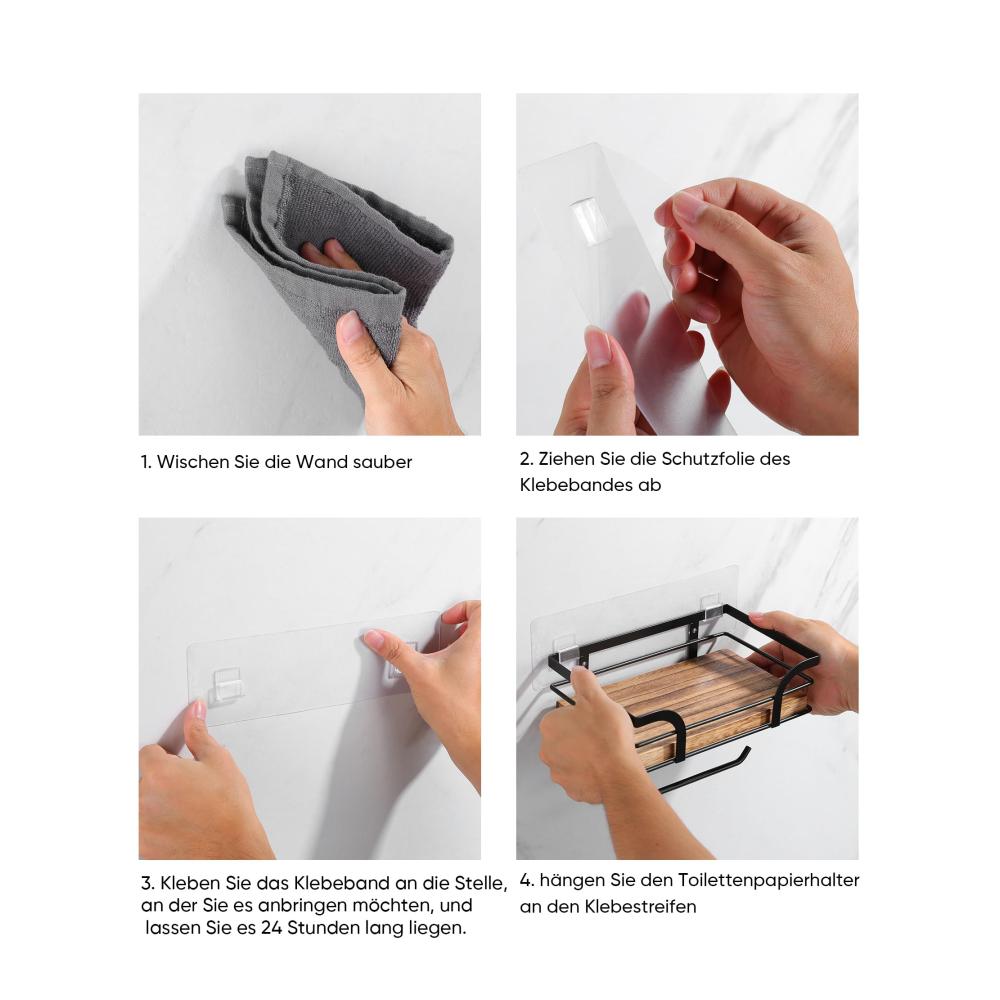 1. Wischen Sie die Wand sauber

2. Ziehen Sie die Schutzfolie des Klebebandes ab

3. Kleben Sie das Klebeband an die Stelle, an der Sie es anbringen möchten, und lassen Sie es 24 Stunden lang liegen.

4. hängen Sie den Toilettenpapierhalter an den Klebestreifen