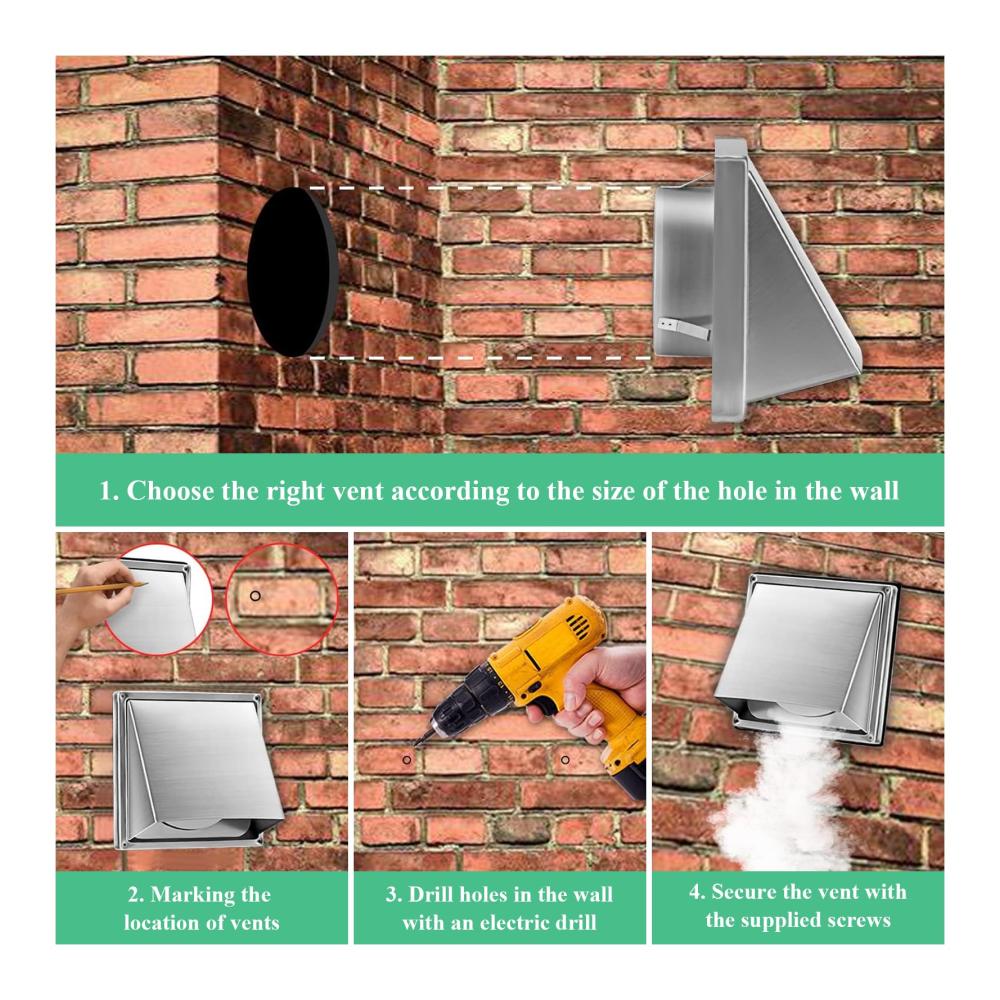 1. Choose the right vent according to the size of the hole in the wall

2. Marking the location of vents

3. Drill holes in the wall with an electric drill

4. Secure the vent with the supplied screws