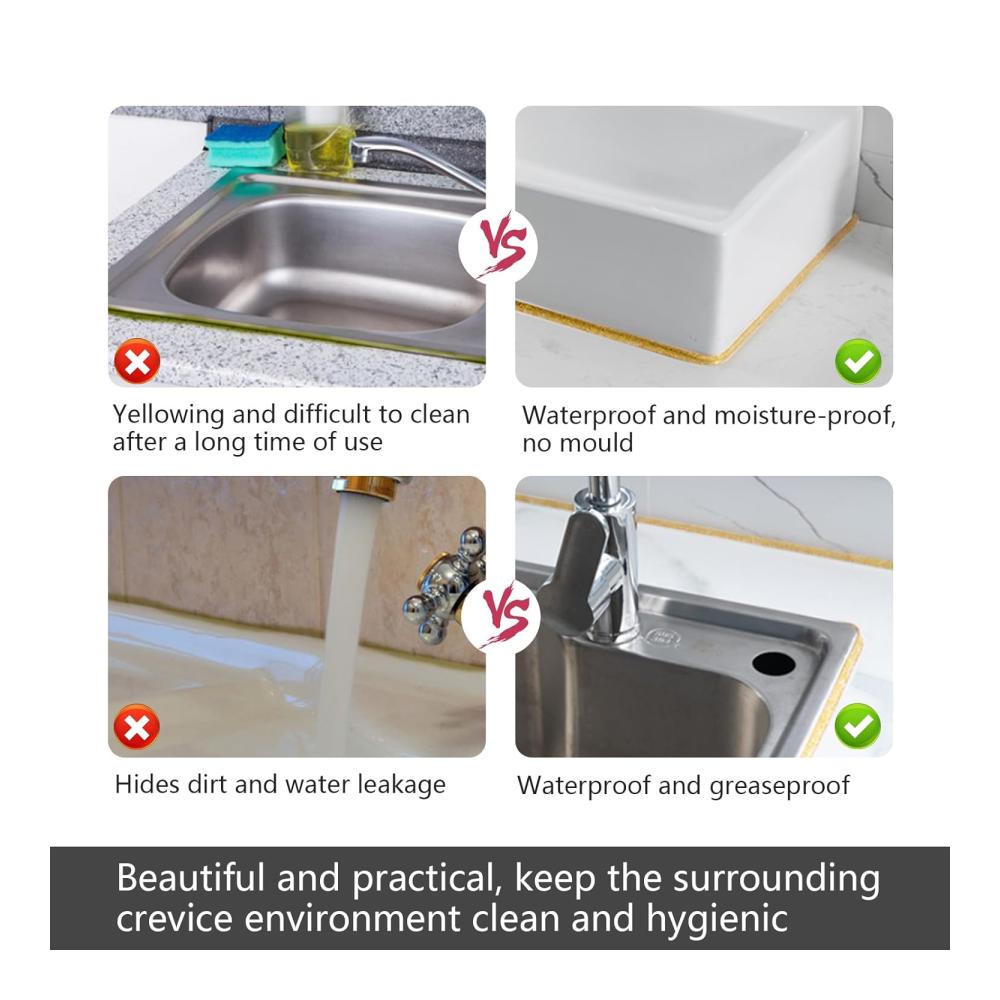 VS

Yellowing and difficult to clean after a long time of use

Waterproof and moisture-proof, no mould

VS

Hides dirt and water leakage

Waterproof and greaseproof

Beautiful and practical, keep the surrounding crevice environment clean and hygienic