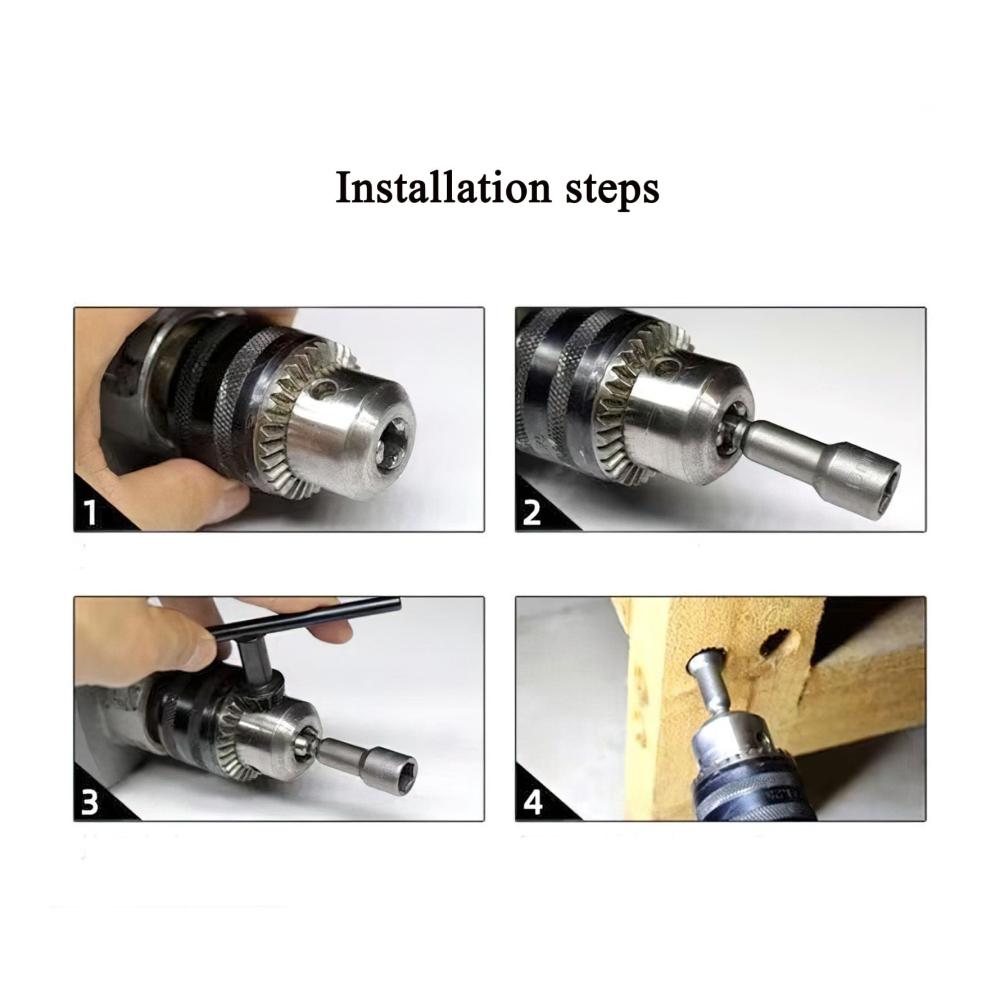 Installation steps

1

2

3

4