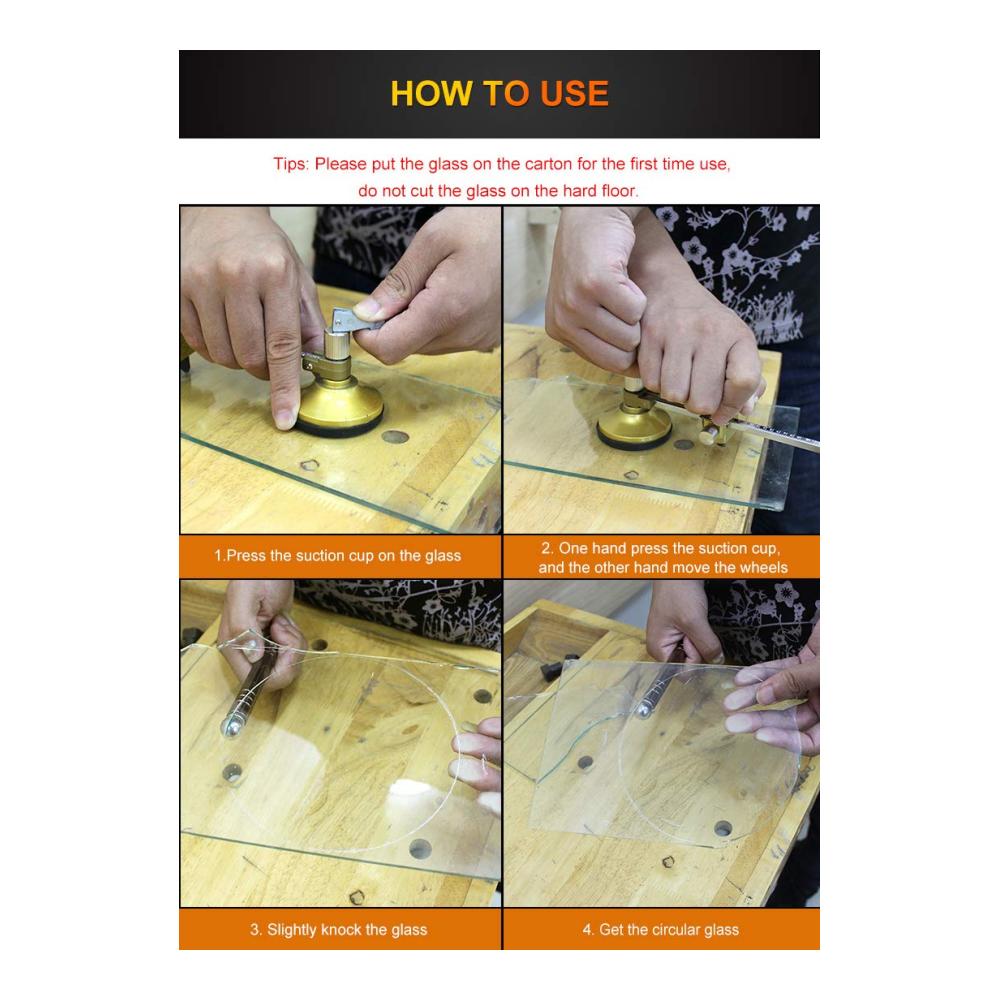 HOW TO USE

Tips: Please put the glass on the carton for the first time use, do not cut the glass on the hard floor.

1.Press the suction cup on the glass

2. One hand press the suction cup, and the other hand move the wheels

3. Slightly knock the glass

4. Get the circular glass