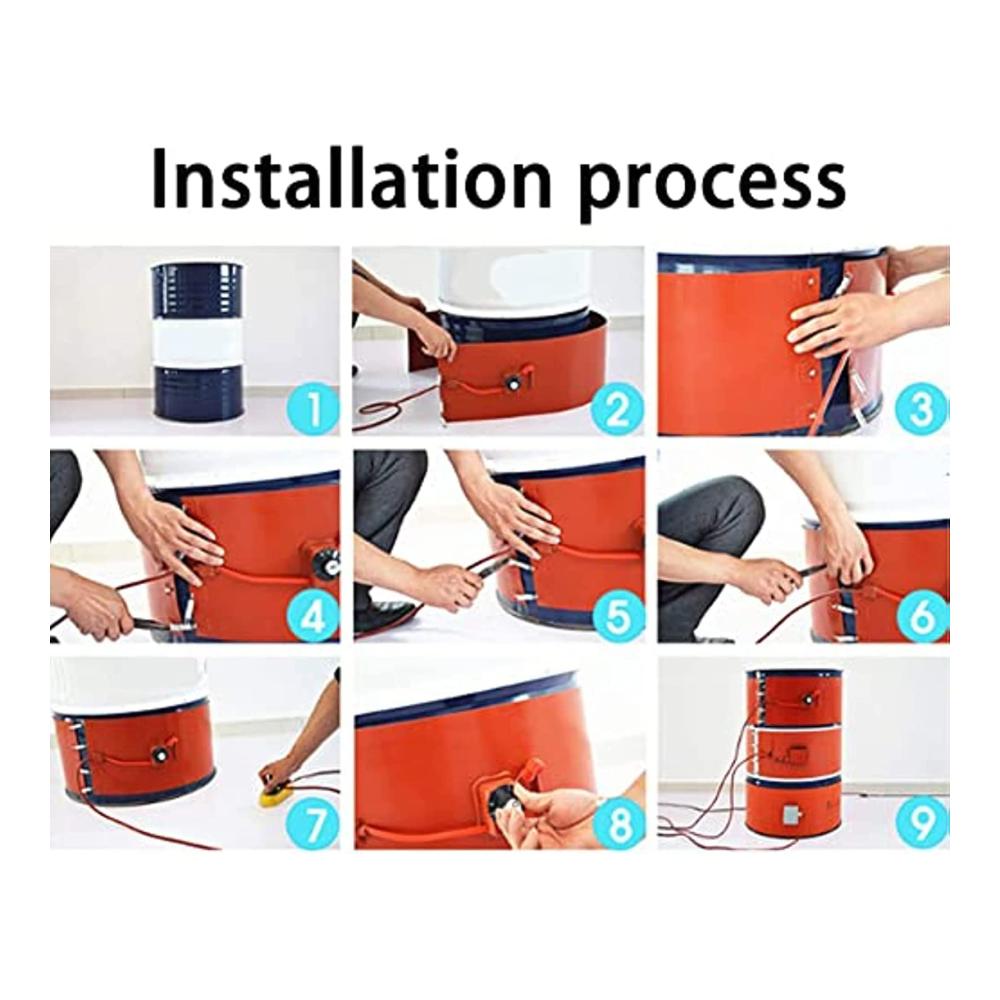 Installation process

1

2

3

4

5

6

7

8

9