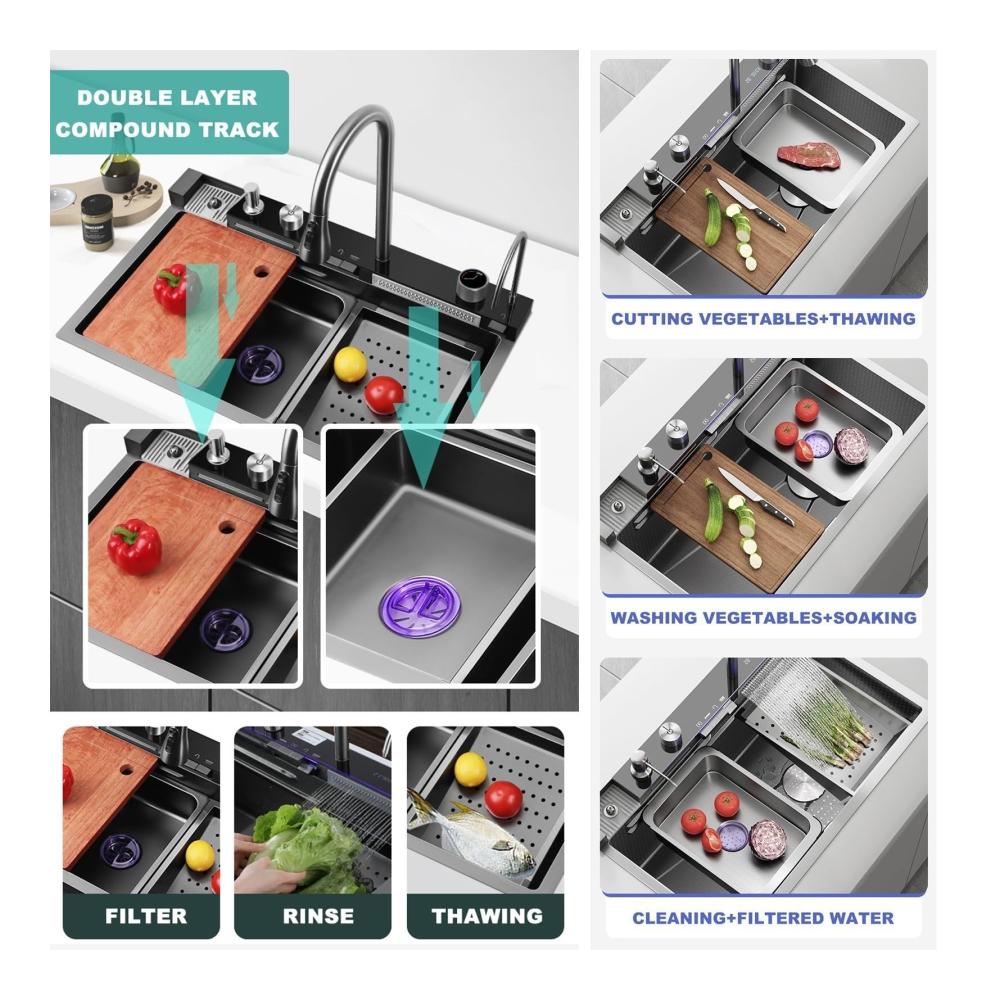 DOUBLE LAYER
COMPOUND TRACK

FILTER

RINSE

THAWING

CUTTING VEGETABLES+THAWING

WASHING VEGETABLES+SOAKING

CLEANING+FILTERED WATER