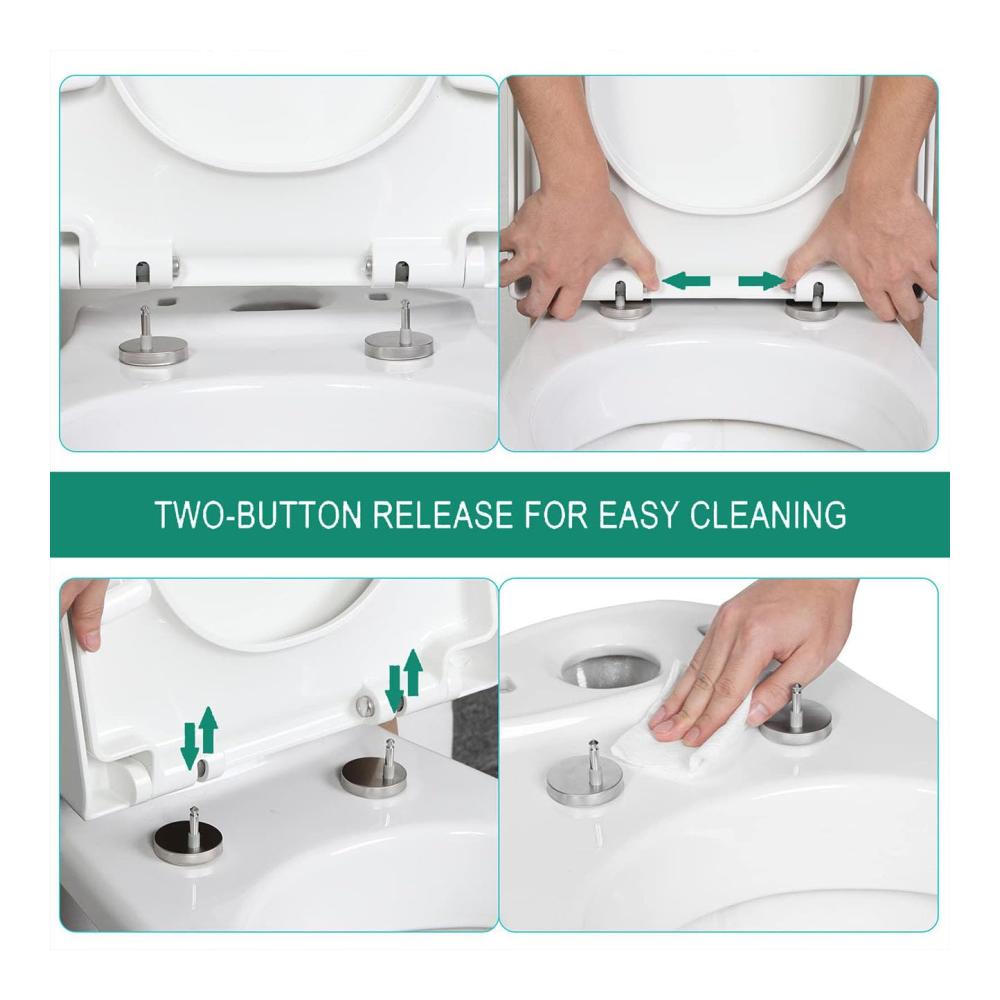 TWO-BUTTON RELEASE FOR EASY CLEANING