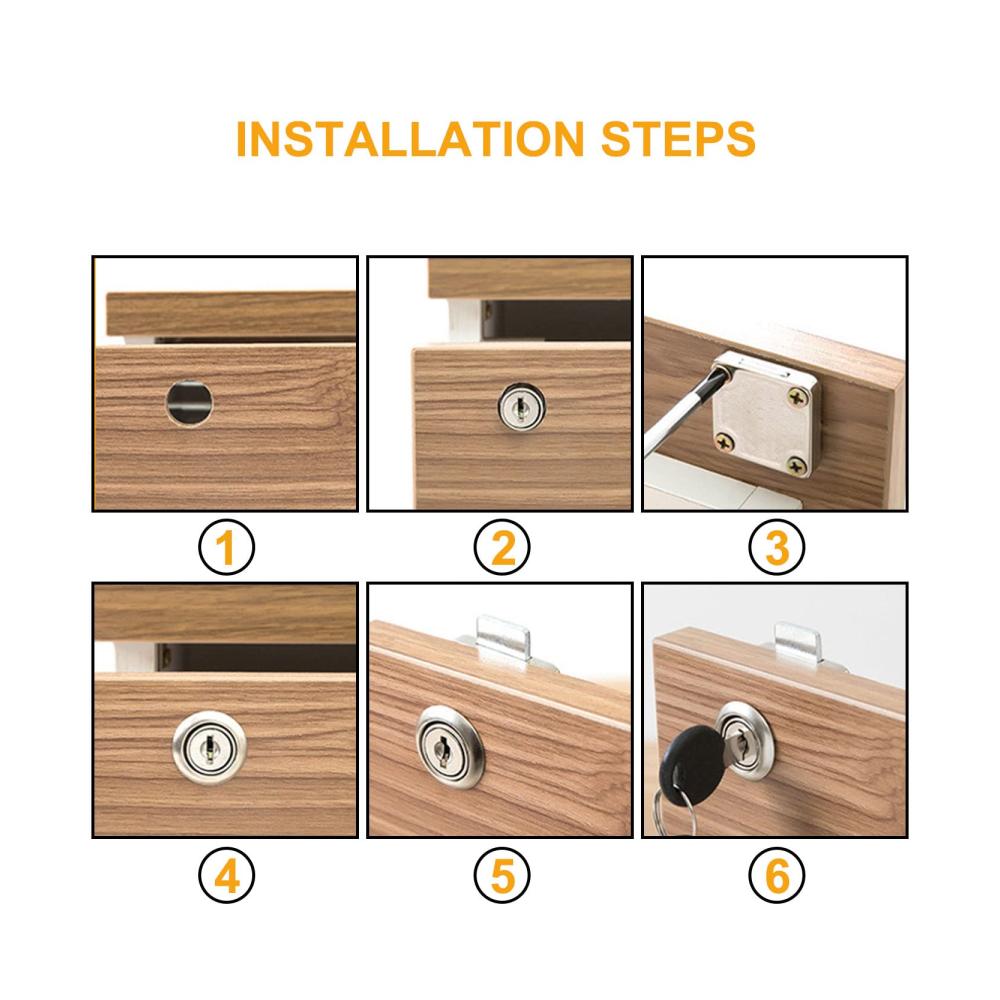 INSTALLATION STEPS

1

2

3

4

5

6