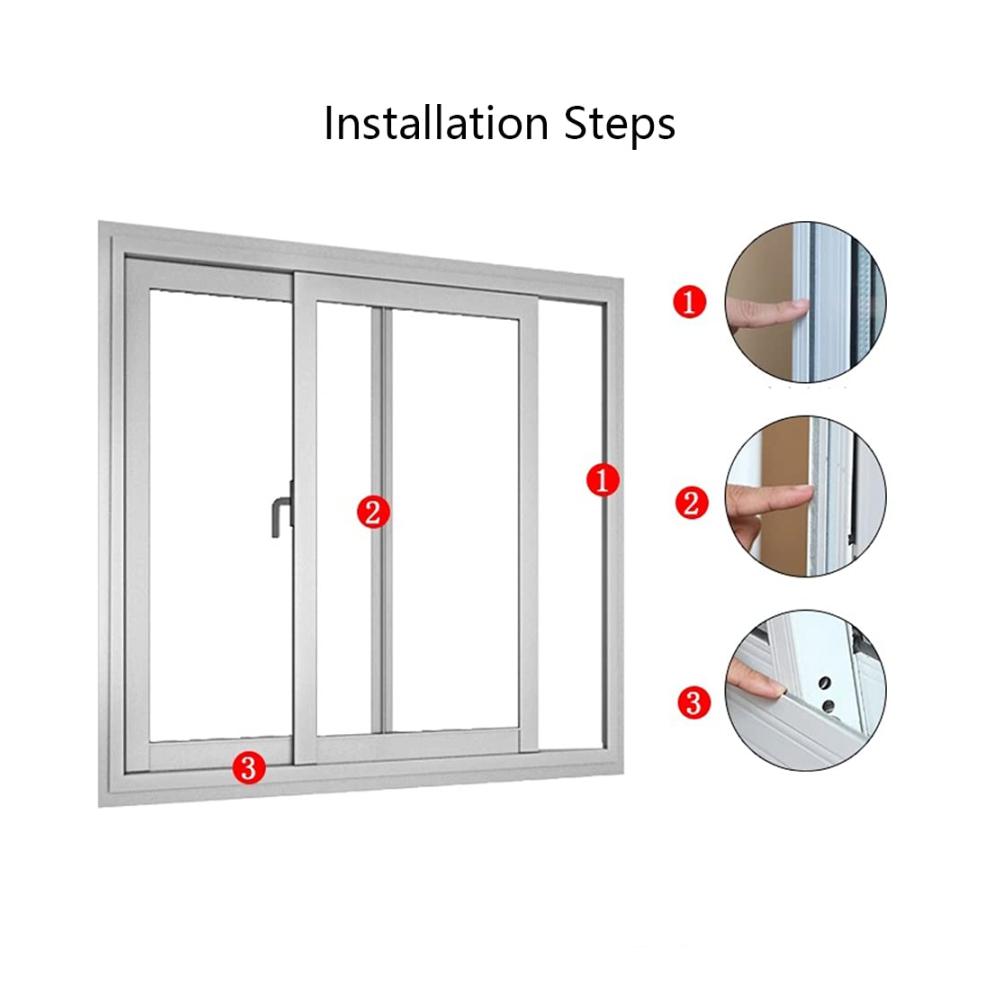 Installation Steps

2

1

3

1

2

3