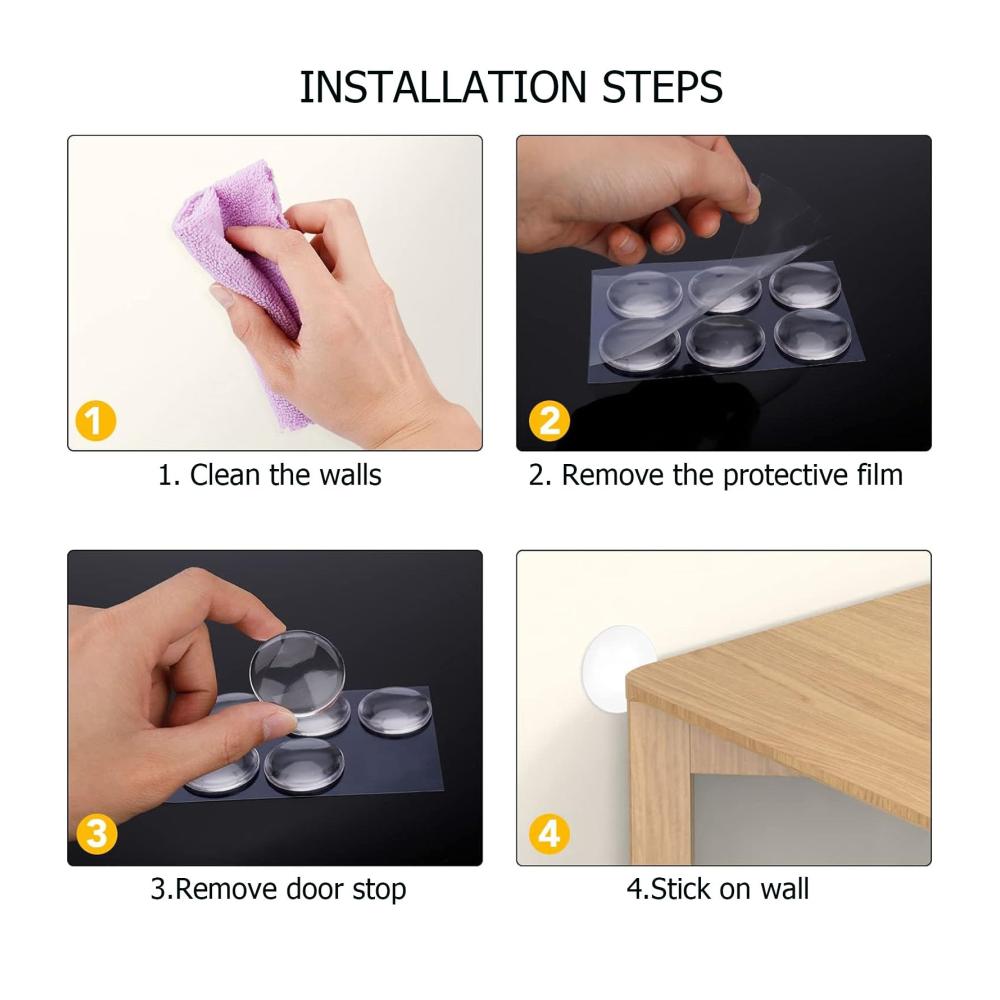 INSTALLATION STEPS

1

1. Clean the walls

2

2. Remove the protective film

3

3.Remove door stop

4

4.Stick on wall