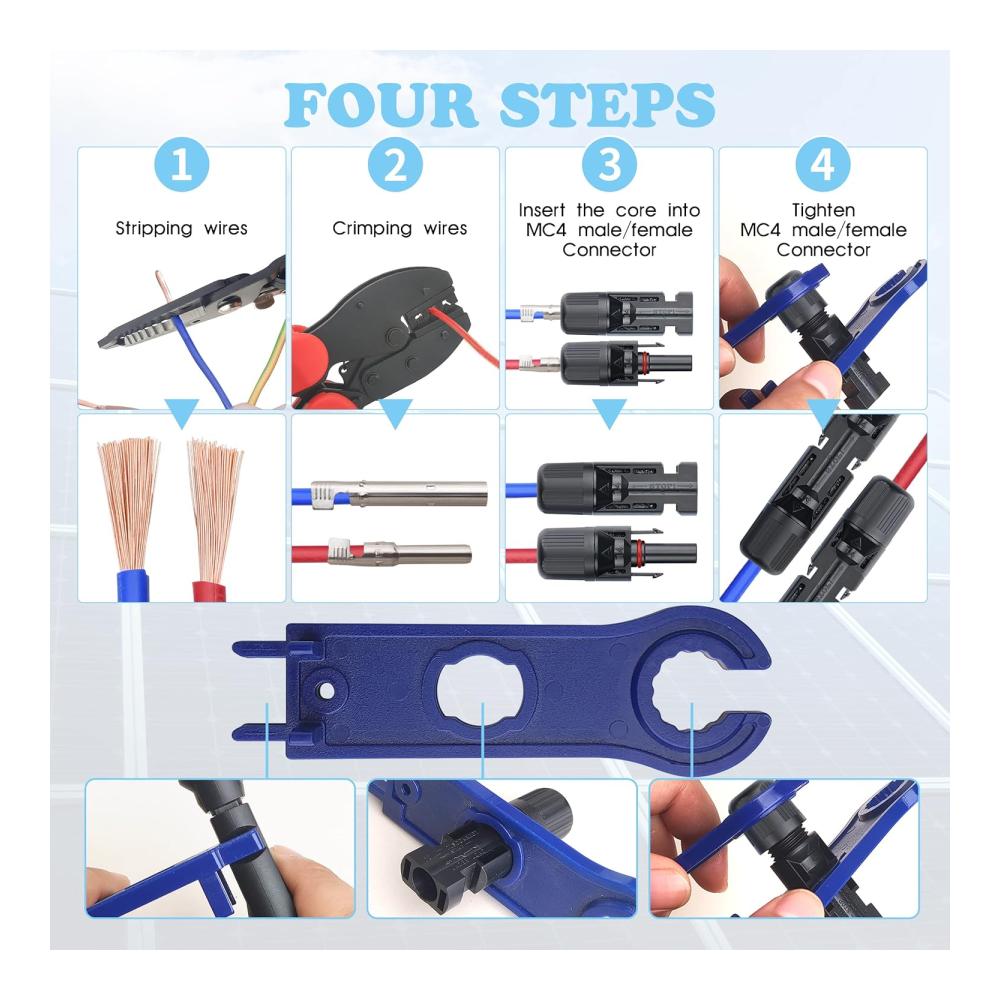 FOUR STEPS

1
Stripping wires

2
Crimping wires

3
Insert the core into MC4 male/female Connector

4
Tighten MC4 male/female Connector