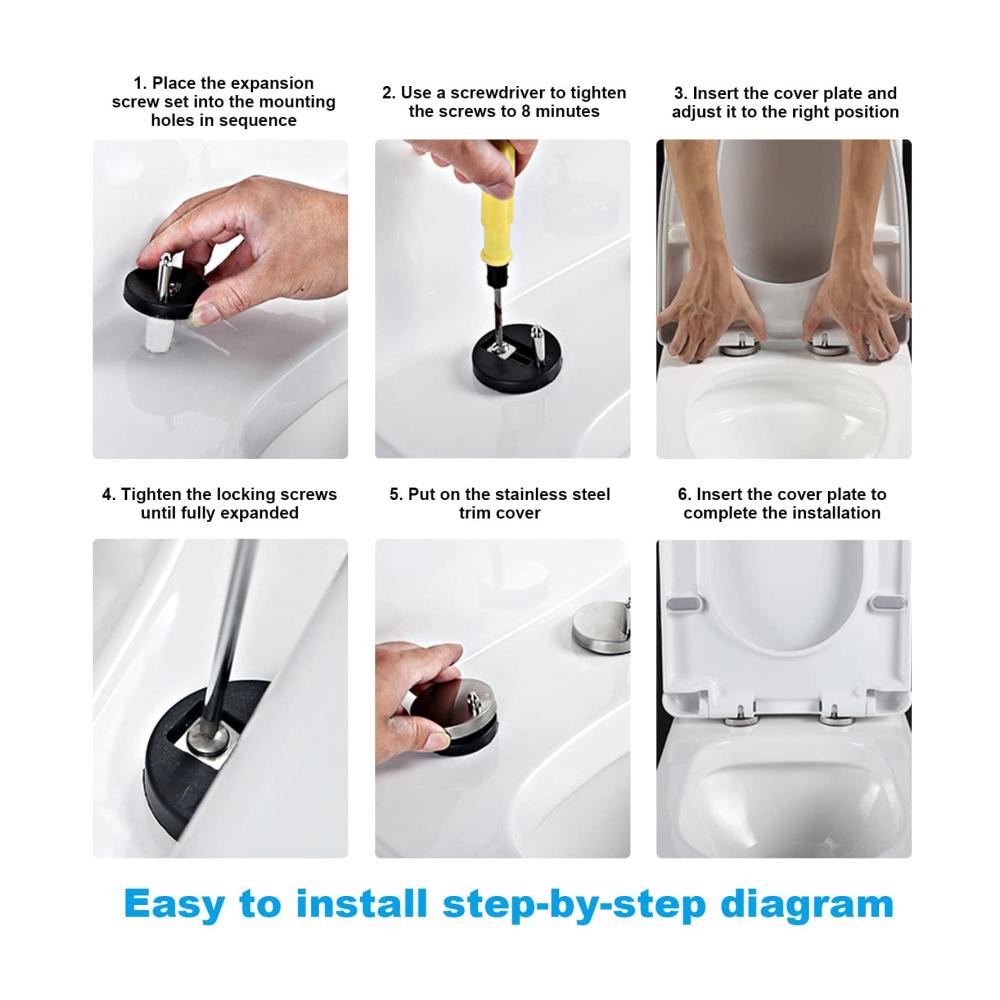 1. Place the expansion screw set into the mounting holes in sequence

2. Use a screwdriver to tighten the screws to 8 minutes

3. Insert the cover plate and adjust it to the right position

4. Tighten the locking screws until fully expanded

5. Put on the stainless steel trim cover

6. Insert the cover plate to complete the installation

Easy to install step-by-step diagram