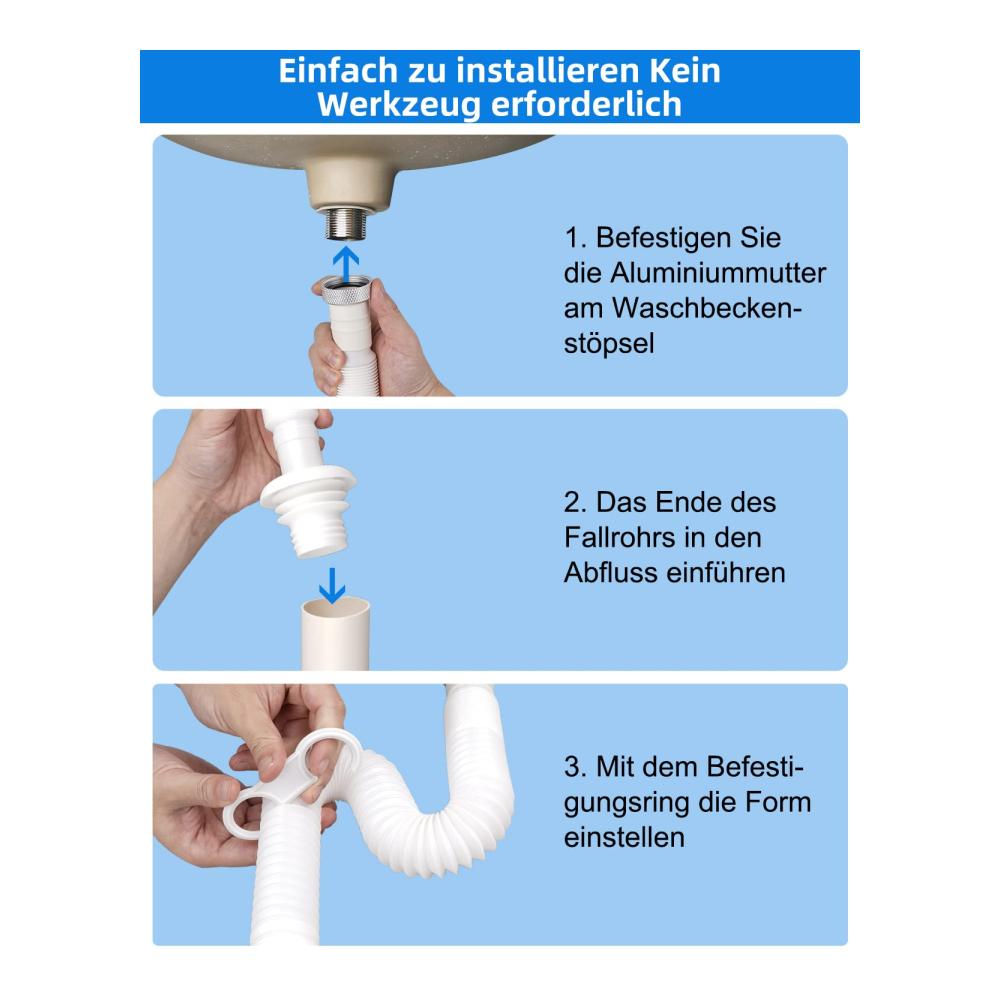 Einfach zu installieren Kein Werkzeug erforderlich

1. Befestigen Sie die Aluminiummutter am Waschbeckenstöpsel

2. Das Ende des Fallrohrs in den Abfluss einführen

3. Mit dem Befestigungsring die Form einstellen