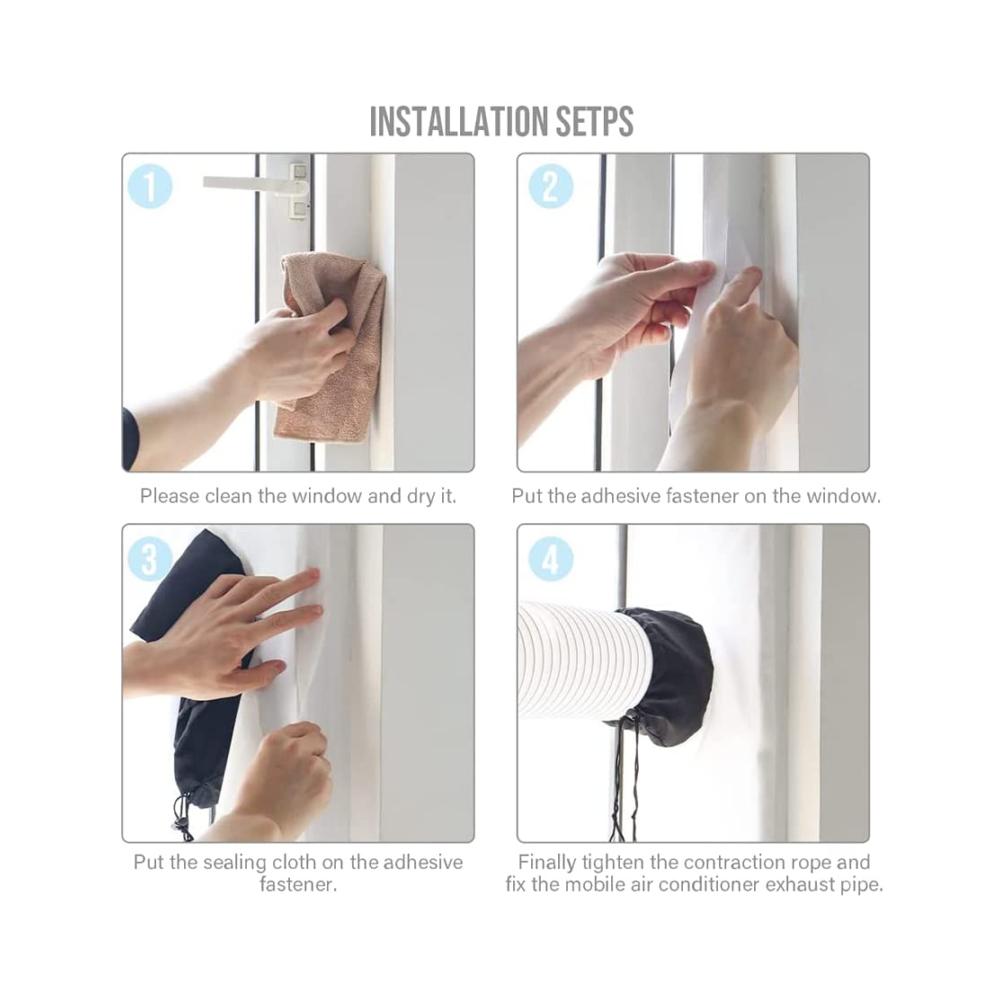 INSTALLATION SETPS

1

Please clean the window and dry it.

2

Put the adhesive fastener on the window.

3

Put the sealing cloth on the adhesive fastener.

4

Finally tighten the contraction rope and fix the mobile air conditioner exhaust pipe.