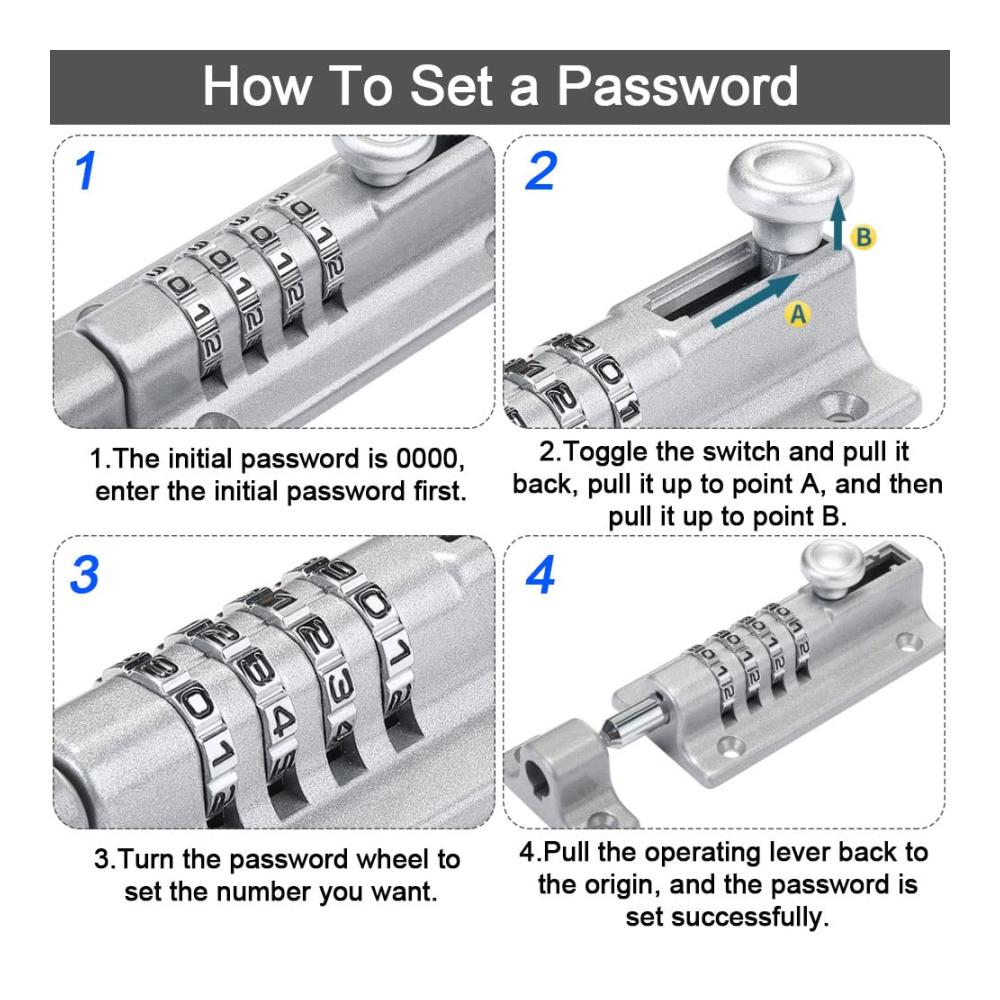 How To Set a Password

1

1.The initial password is 0000, enter the initial password first.

2

B

A

2.Toggle the switch and pull it back, pull it up to point A, and then pull it up to point B.

3

3.Turn the password wheel to set the number you want.

4

4.Pull the operating lever back to the origin, and the password is set successfully.