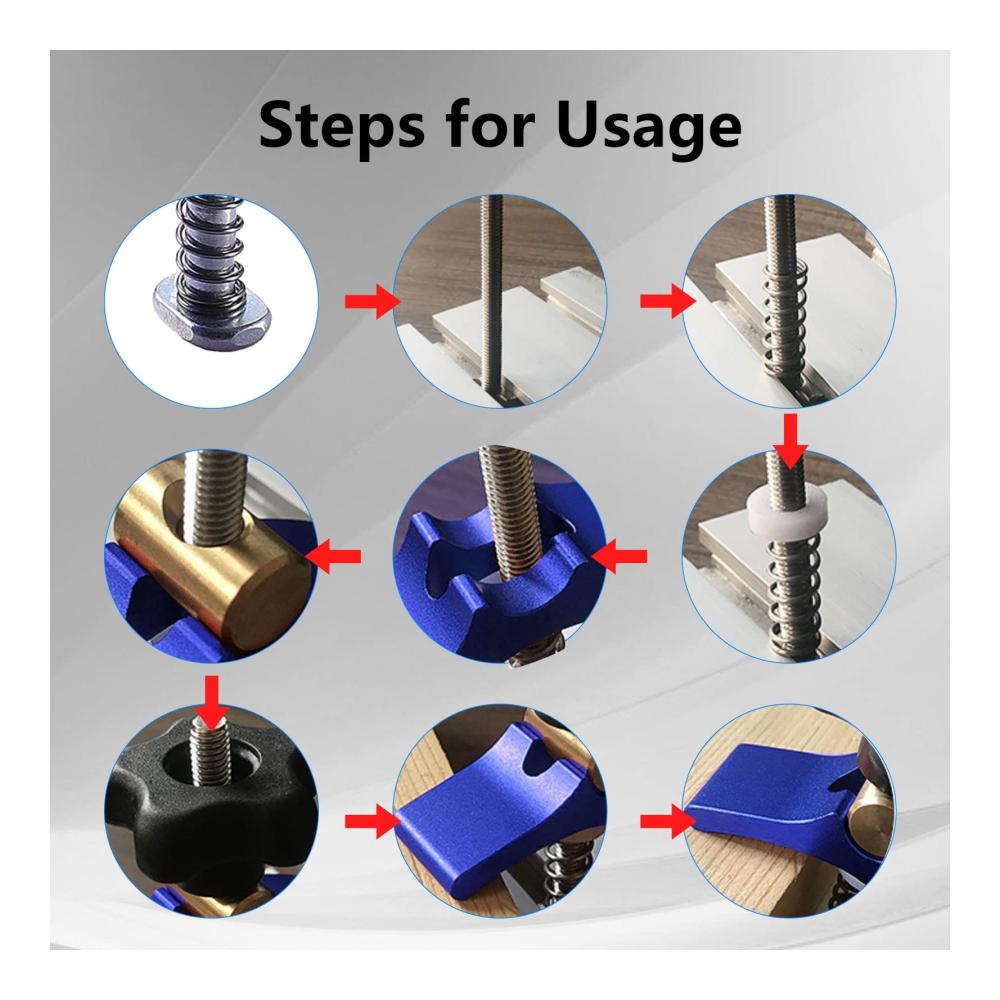 Steps for Usage