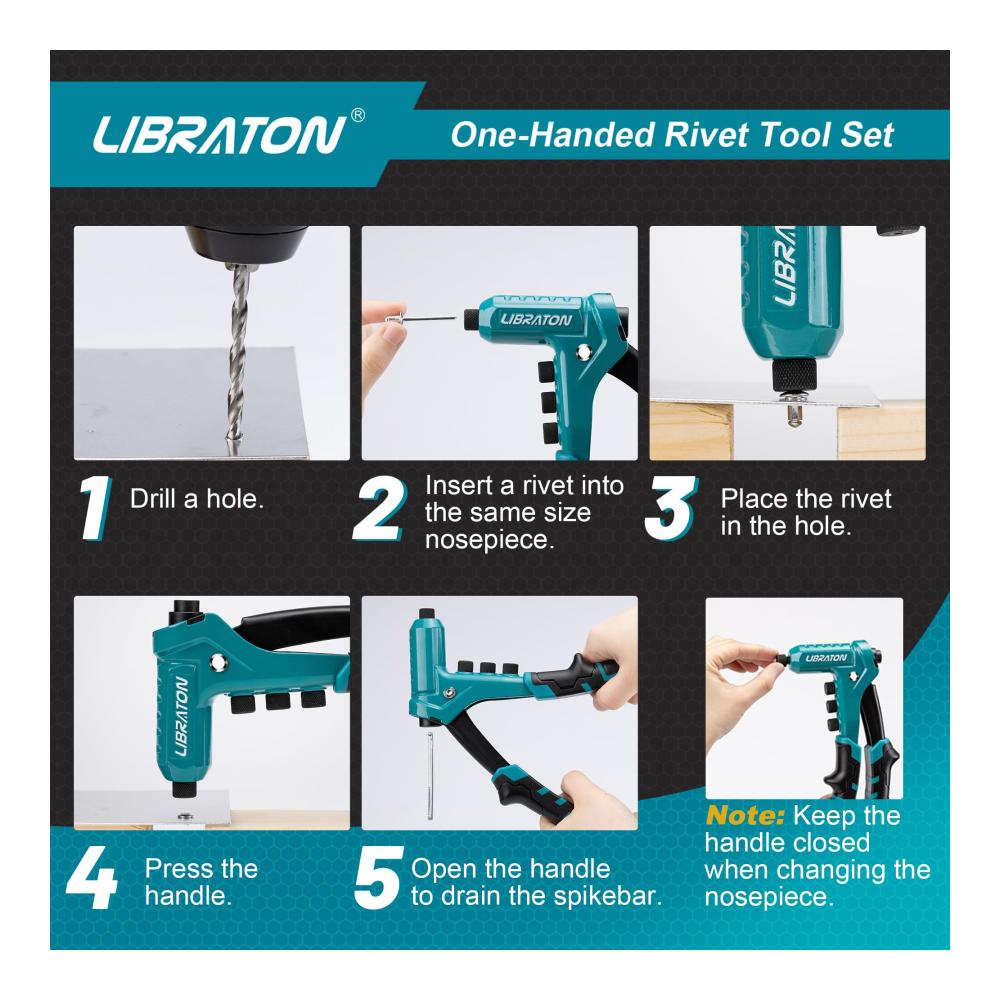 LIBRATON®

One-Handed Rivet Tool Set

LIBRATON

LIBRATON

1 Drill a hole.

2 Insert a rivet into the same size nosepiece.

3 Place the rivet in the hole.

LIBRATON

LIBRATON

4 Press the handle.

5 Open the handle to drain the spikebar.

Note: Keep the handle closed when changing the nosepiece.