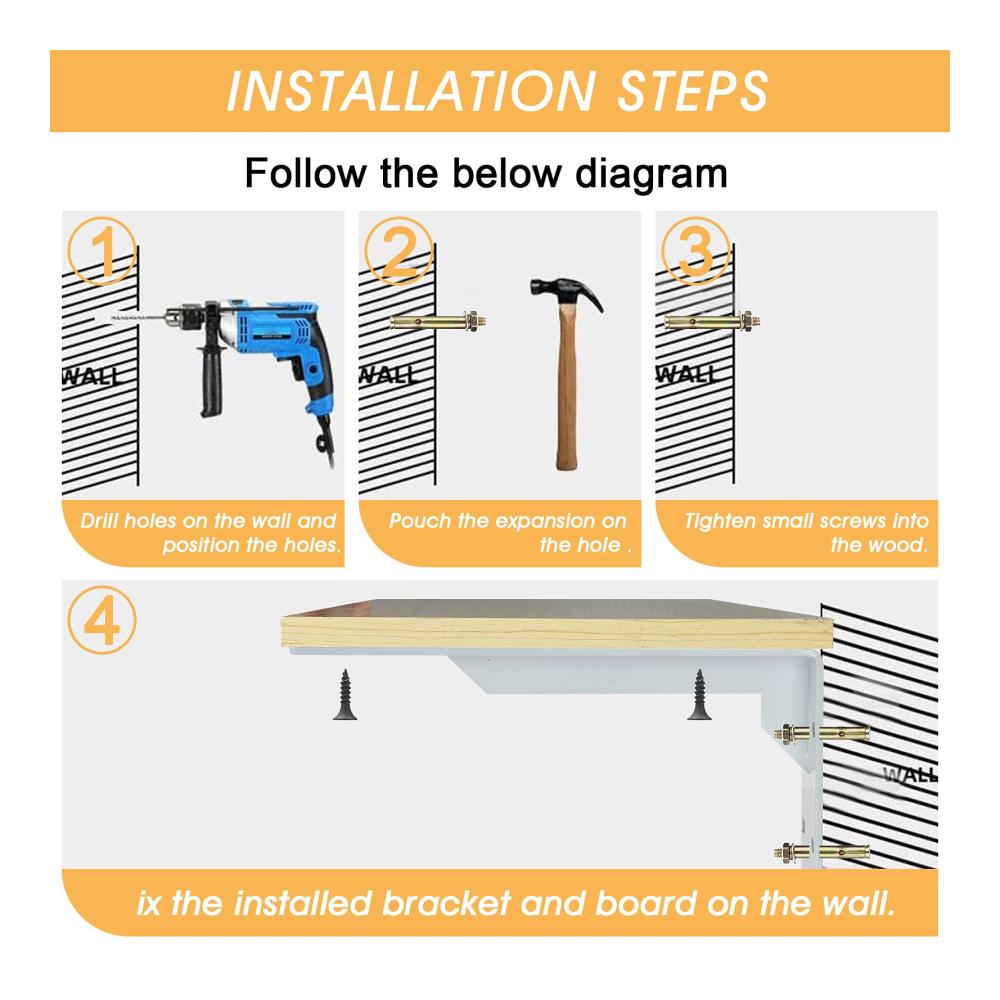 INSTALLATION STEPS

Follow the below diagram

1

WALL

Drill holes on the wall and position the holes.

2

WALL

Pouch the expansion on the hole .

3

WALL

Tighten small screws into the wood.

4

WALL

ix the installed bracket and board on the wall.